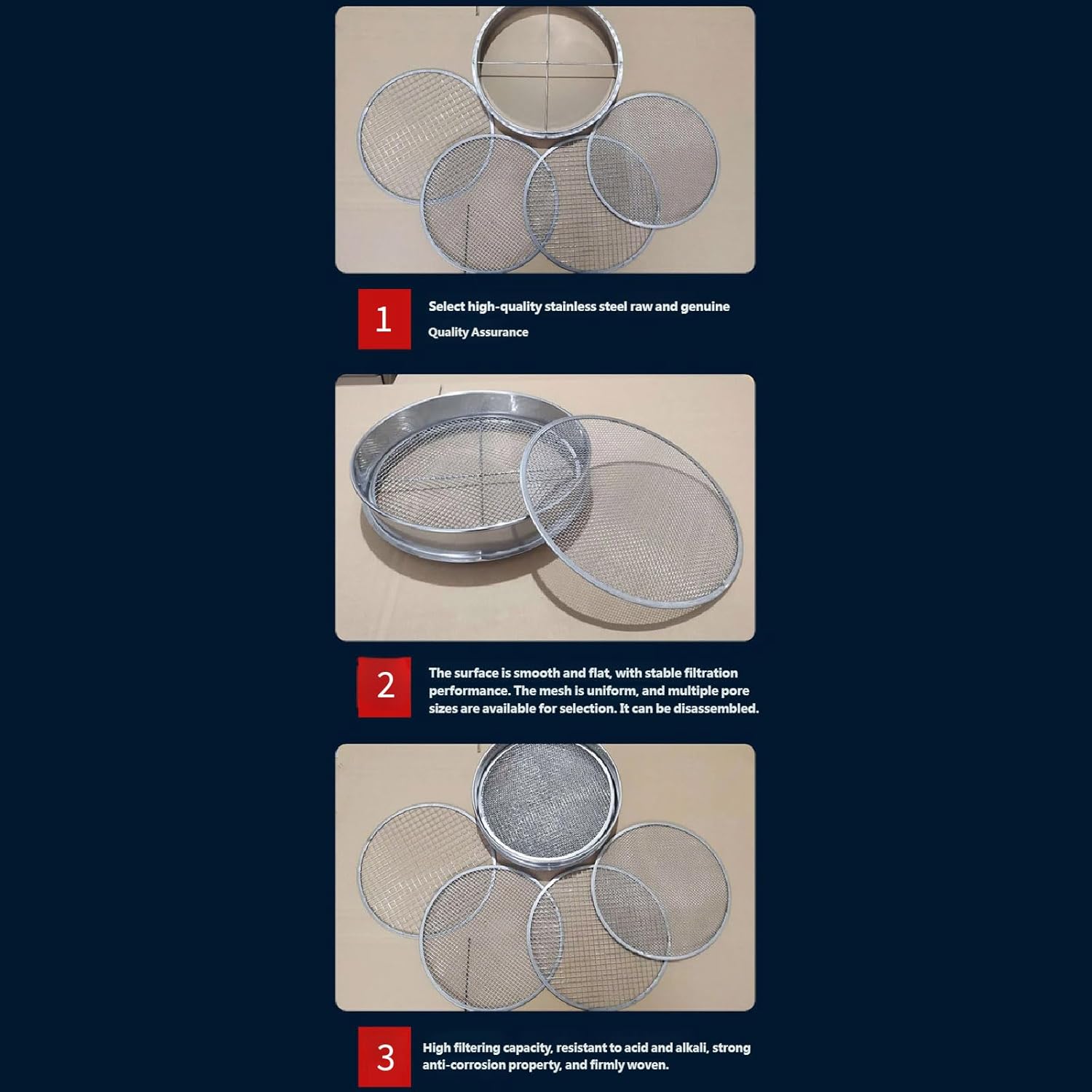 1

Select high-quality stainless steel raw and genuine

Quality Assurance

2

The surface is smooth and flat, with stable filtration performance. The mesh is uniform, and multiple pore sizes are available for selection. It can be disassembled.

3

High filtering capacity, resistant to acid and alkali, strong anti-corrosion property, and firmly woven.