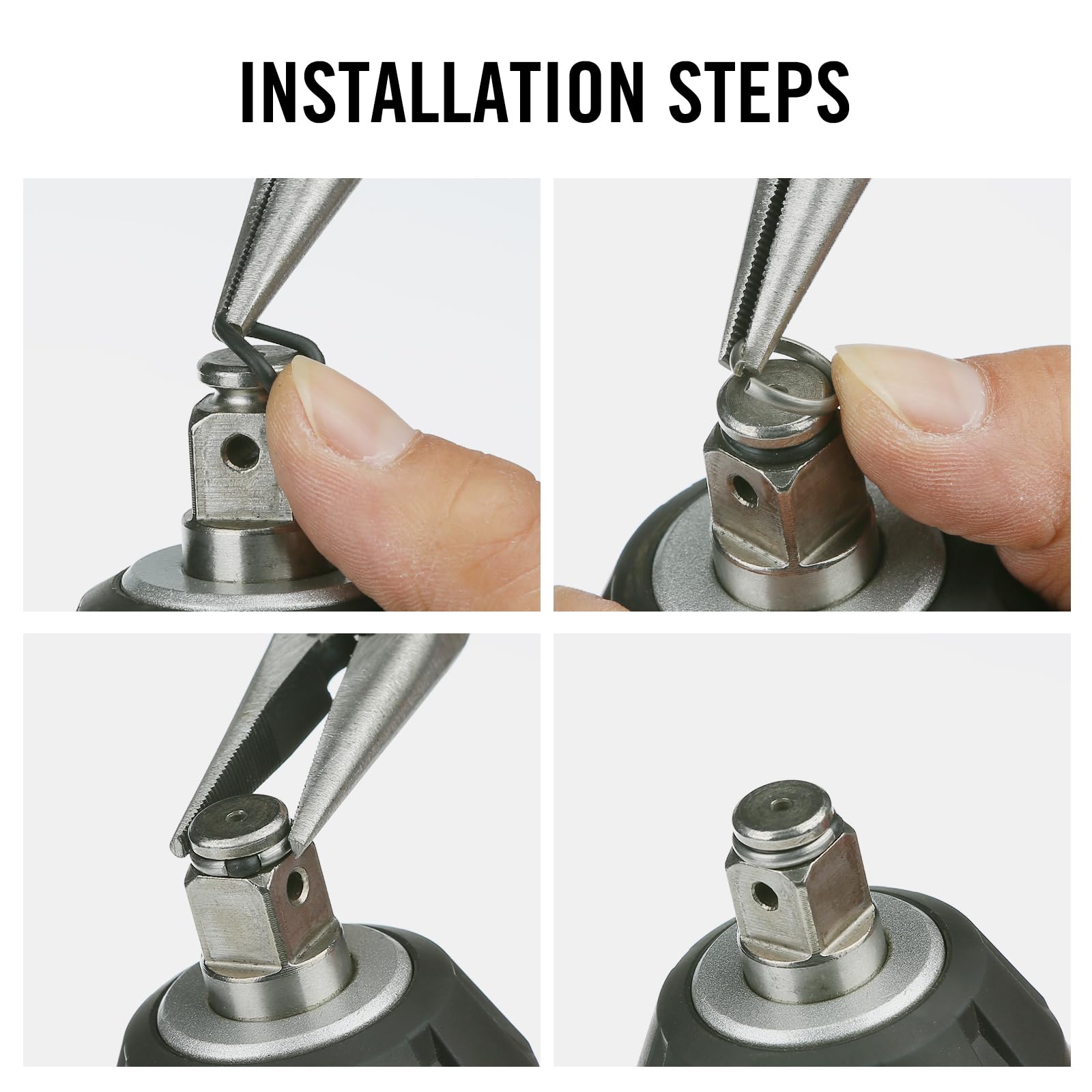 INSTALLATION STEPS