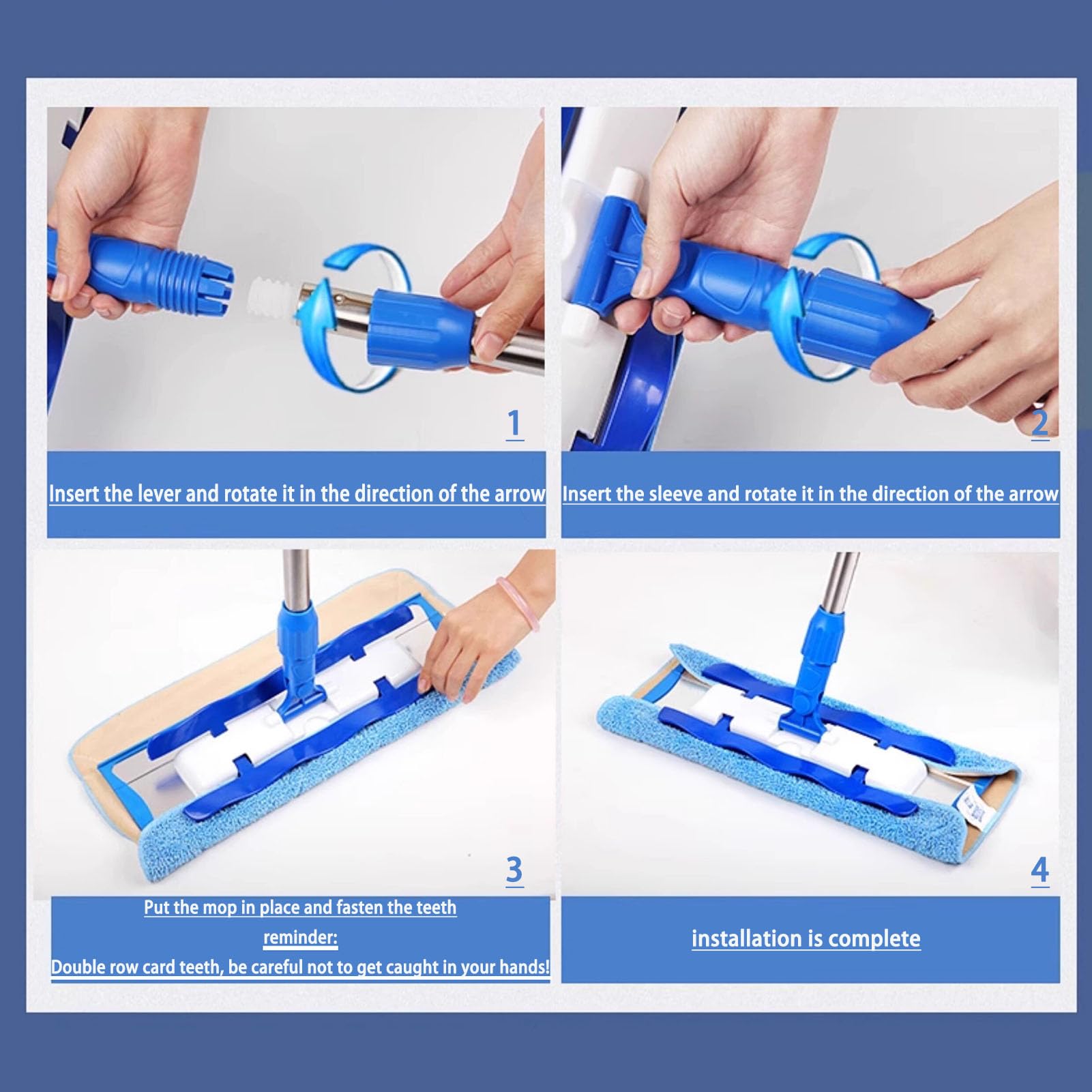 1

Insert the lever and rotate it in the direction of the arrow

2

Insert the sleeve and rotate it in the direction of the arrow

3

Put the mop in place and fasten the teeth

reminder:

Double row card teeth, be careful not to get caught in your hands!

4

installation is complete