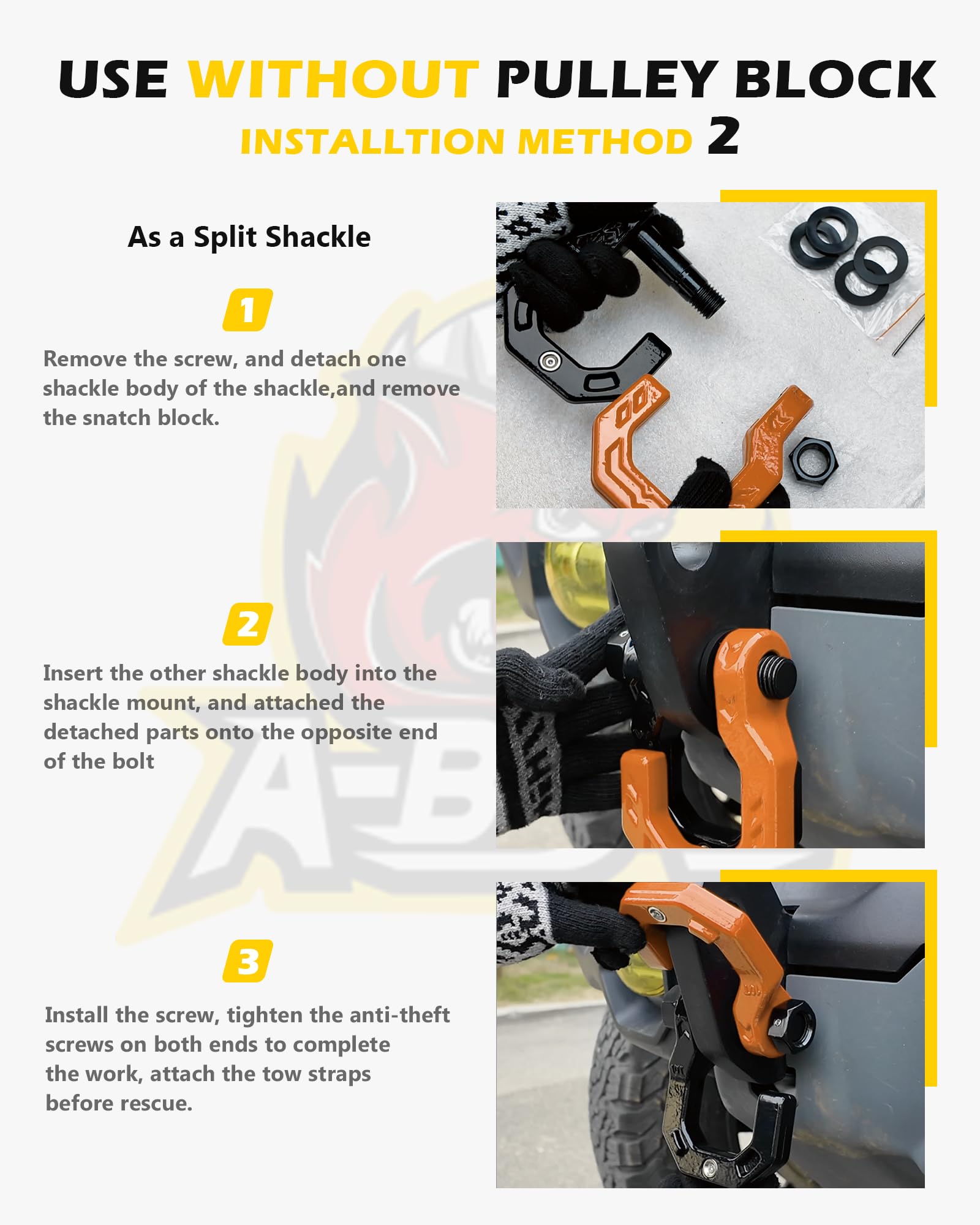 USE WITHOUT PULLEY BLOCK

INSTALLTION METHOD 2

As a Split Shackle

1

Remove the screw, and detach one shackle body of the shackle,and remove the snatch block.

2

Insert the other shackle body into the shackle mount, and attached the detached parts onto the opposite end of the bolt

3

Install the screw, tighten the anti-theft screws on both ends to complete the work, attach the tow straps before rescue.