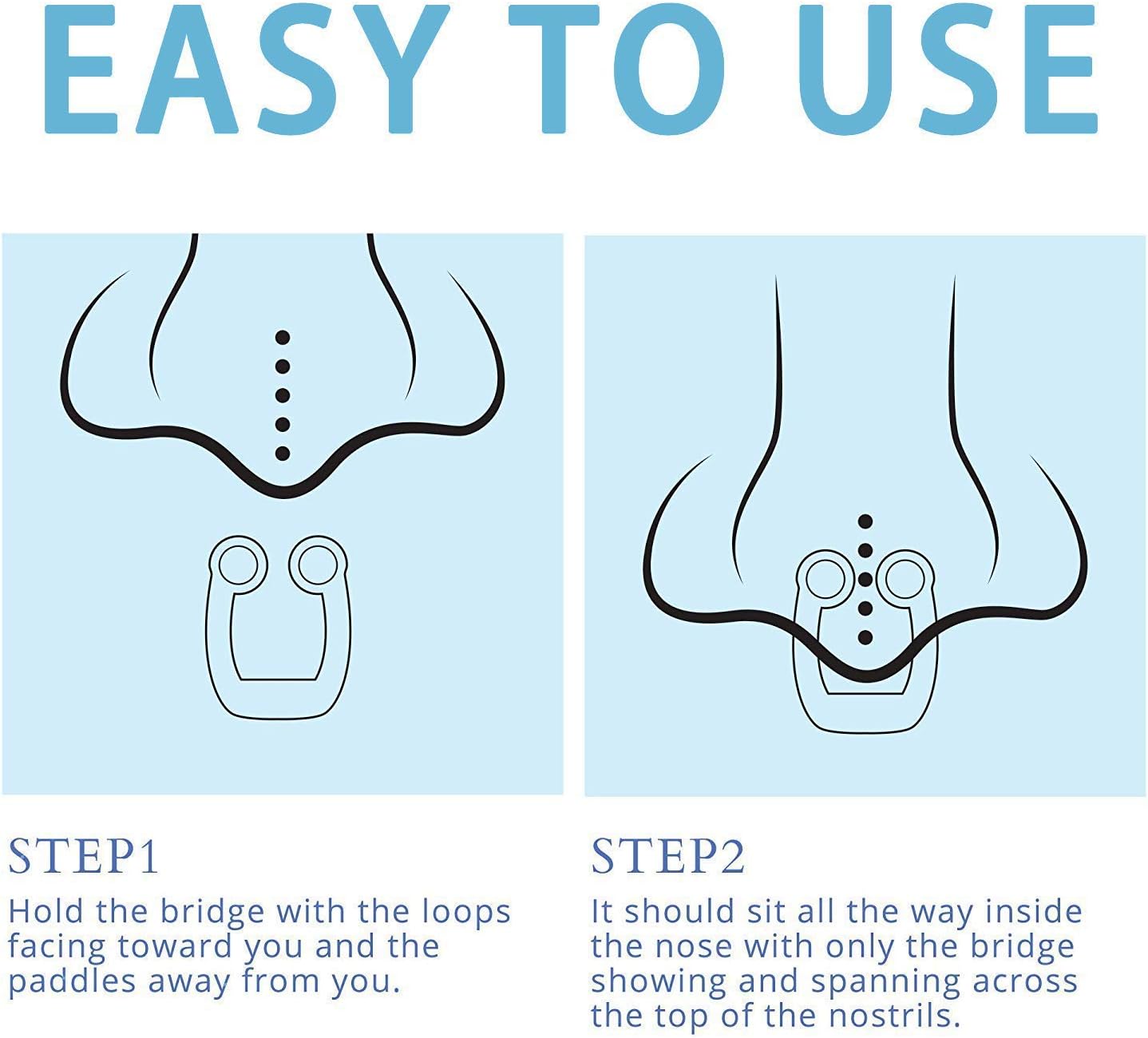 EASY TO USE

STEP1
Hold the bridge with the loops facing toward you and the paddles away from you.

STEP2
It should sit all the way inside the nose with only the bridge showing and spanning across the top of the nostrils.