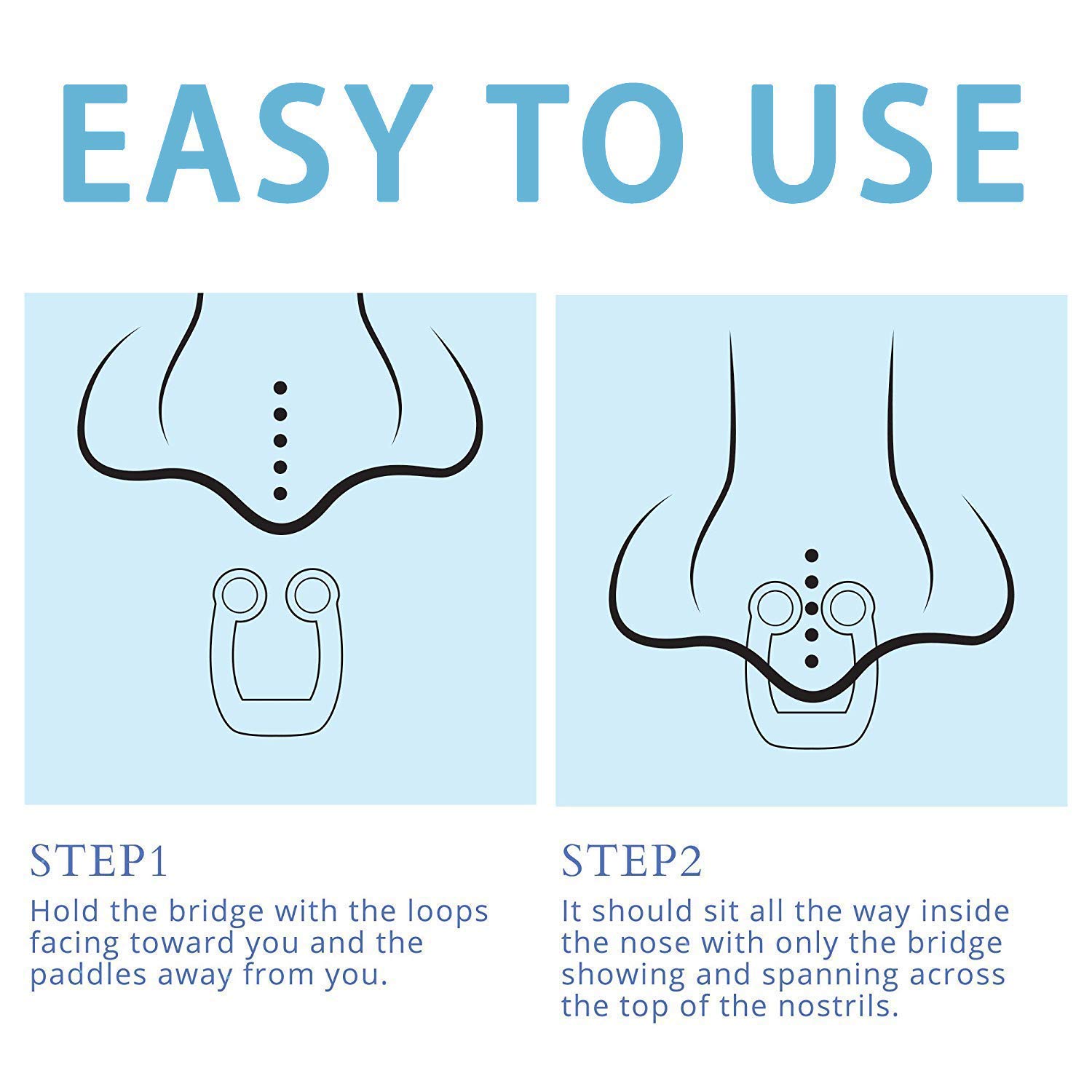 EASY TO USE

STEP1

Hold the bridge with the loops facing toward you and the paddles away from you.

STEP2

It should sit all the way inside the nose with only the bridge showing and spanning across the top of the nostrils.