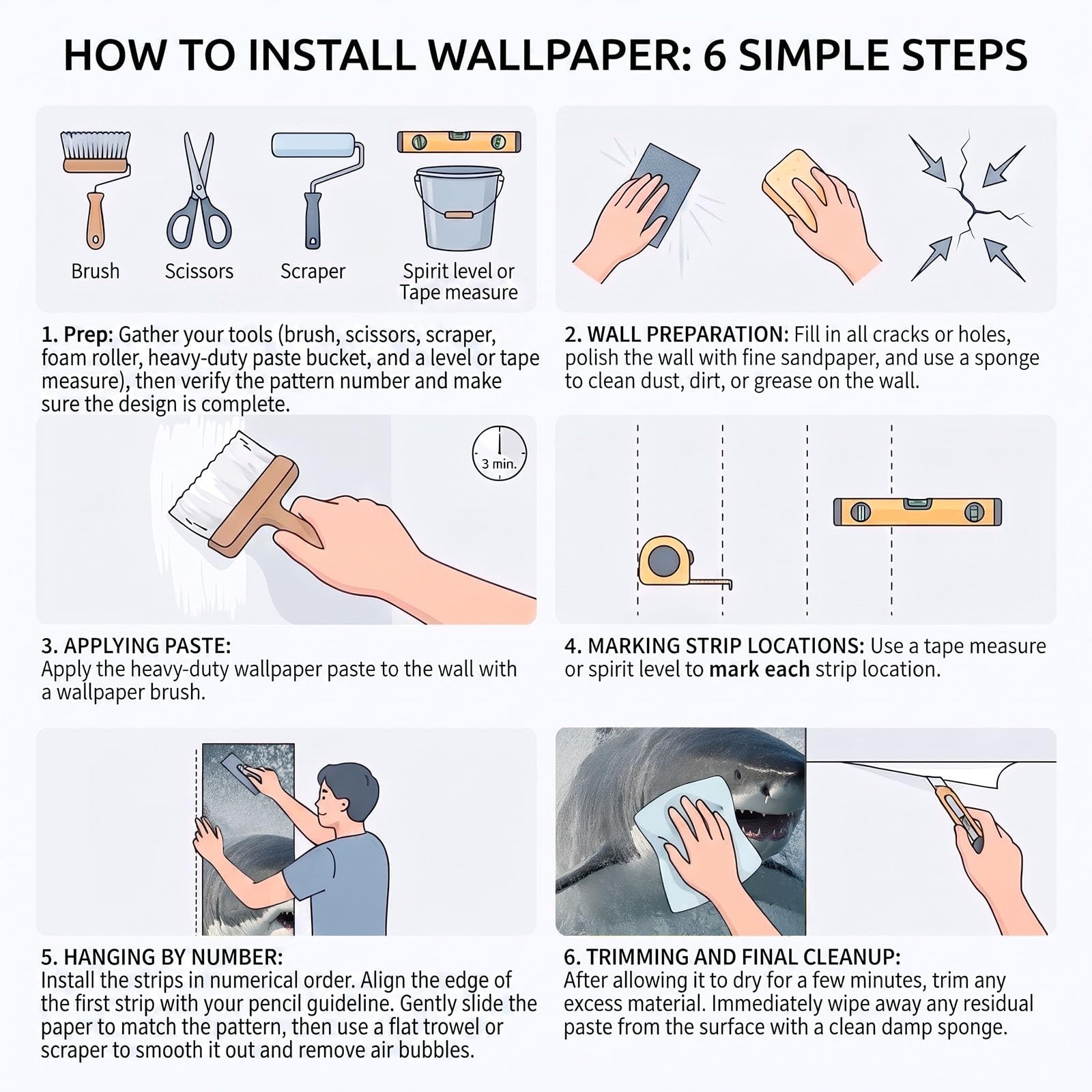 HOW TO INSTALL WALLPAPER: 6 SIMPLE STEPS

Brush

Scissors

Scraper

Spirit level or Tape measure

1. Prep: Gather your tools (brush, scissors, scraper, foam roller, heavy-duty paste bucket, and a level or tape measure), then verify the pattern number and make sure the design is complete.

2. WALL PREPARATION: Fill in all cracks or holes, polish the wall with fine sandpaper, and use a sponge to clean dust, dirt, or grease on the wall.

3 min.

3. APPLYING PASTE:
Apply the heavy-duty wallpaper paste to the wall with a wallpaper brush.

4. MARKING STRIP LOCATIONS: Use a tape measure or spirit level to mark each strip location.

5. HANGING BY NUMBER:
Install the strips in numerical order. Align the edge of the first strip with your pencil guideline. Gently slide the paper to match the pattern, then use a flat trowel or scraper to smooth it out and remove air bubbles.

6. TRIMMING AND FINAL CLEANUP:
After allowing it to dry for a few minutes, trim any excess material. Immediately wipe away any residual paste from the surface with a clean damp sponge.