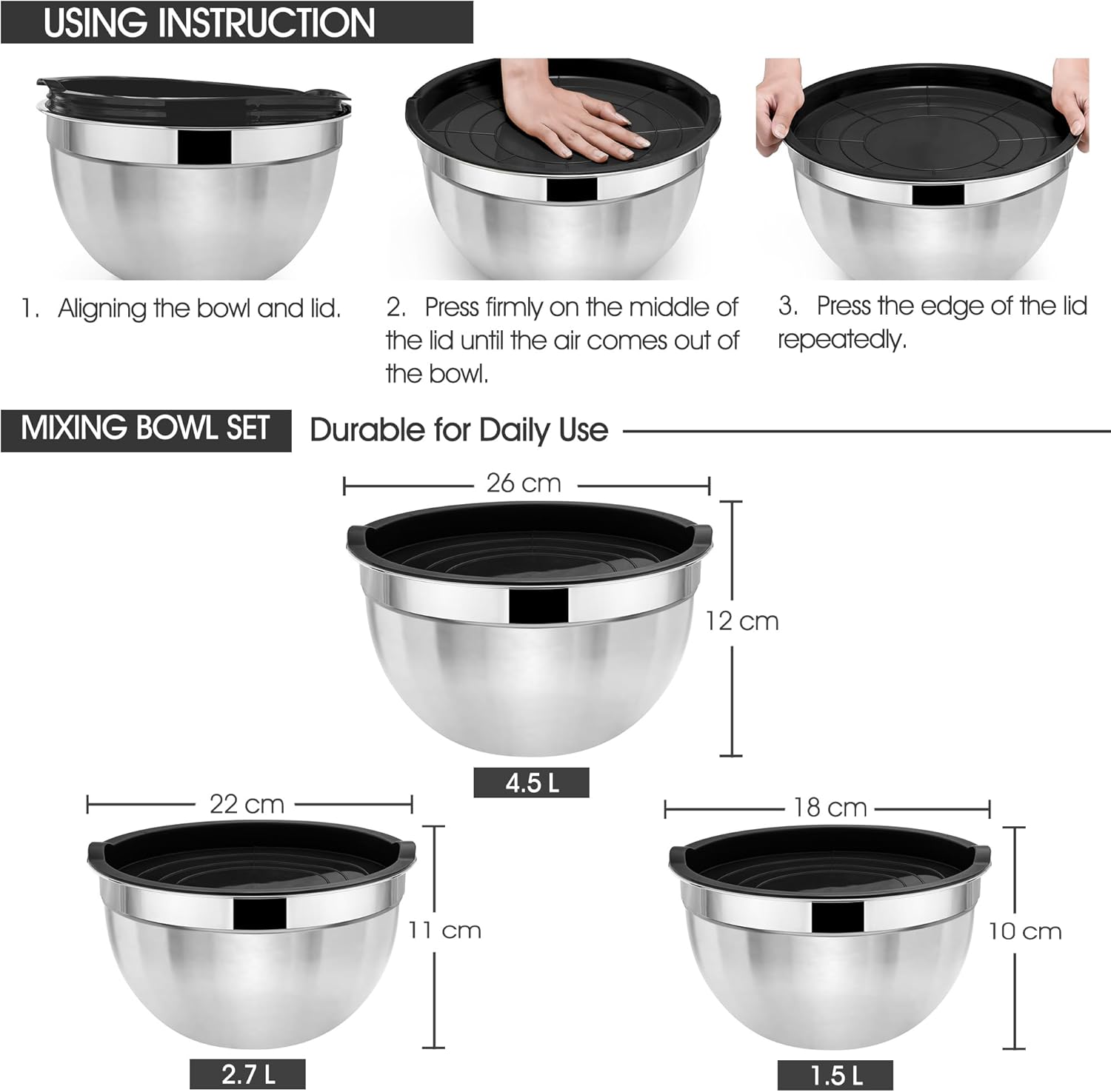 USING INSTRUCTION

1. Aligning the bowl and lid.

2. Press firmly on the middle of the lid until the air comes out of the bowl.

3. Press the edge of the lid repeatedly.

MIXING BOWL SET Durable for Daily Use

26 cm

12 cm

4.5 L

22 cm

11 cm

2.7 L

18 cm

10 cm

1.5 L