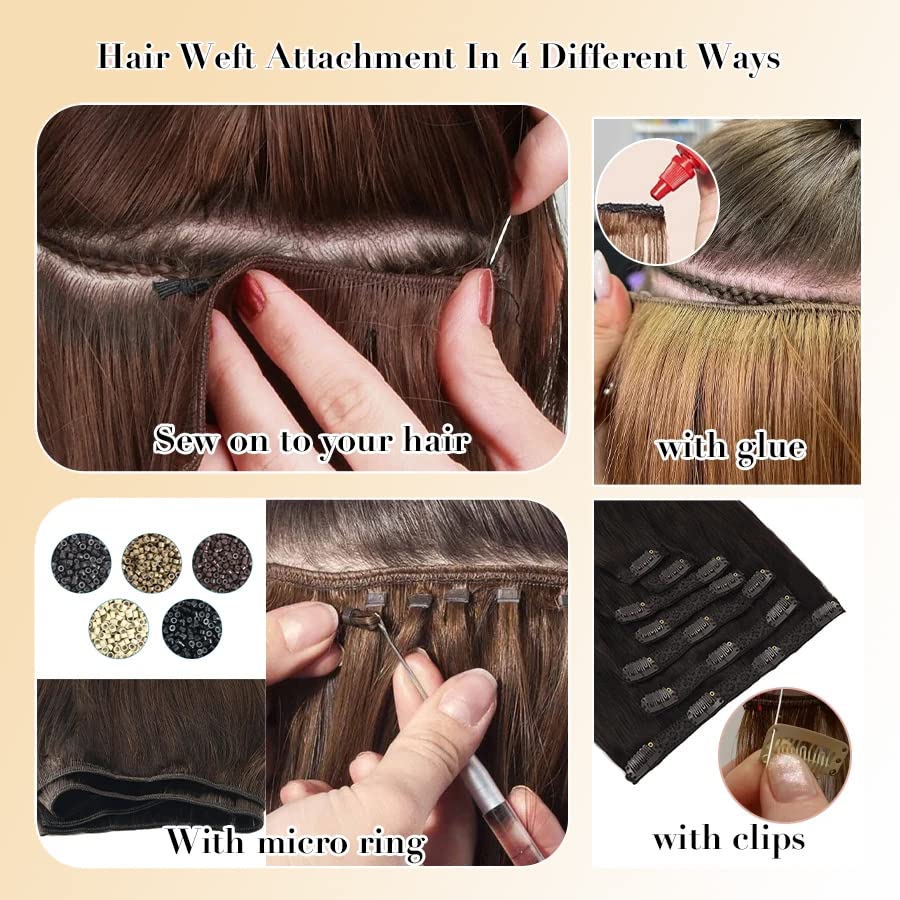 Hair Weft Attachment In 4 Different Ways

Sew on to your hair

with glue

With micro ring

with clips