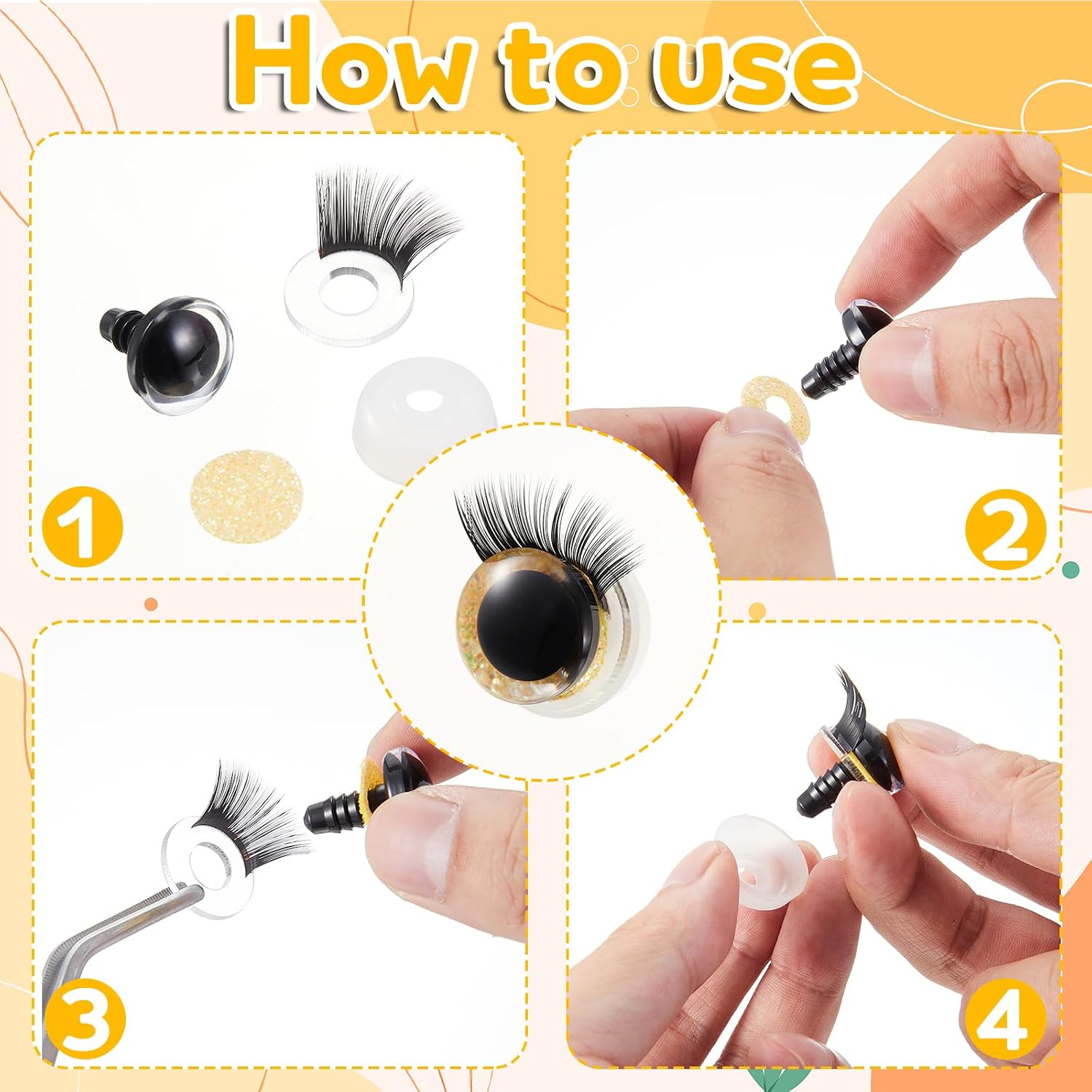 How to use

1

2

3

4