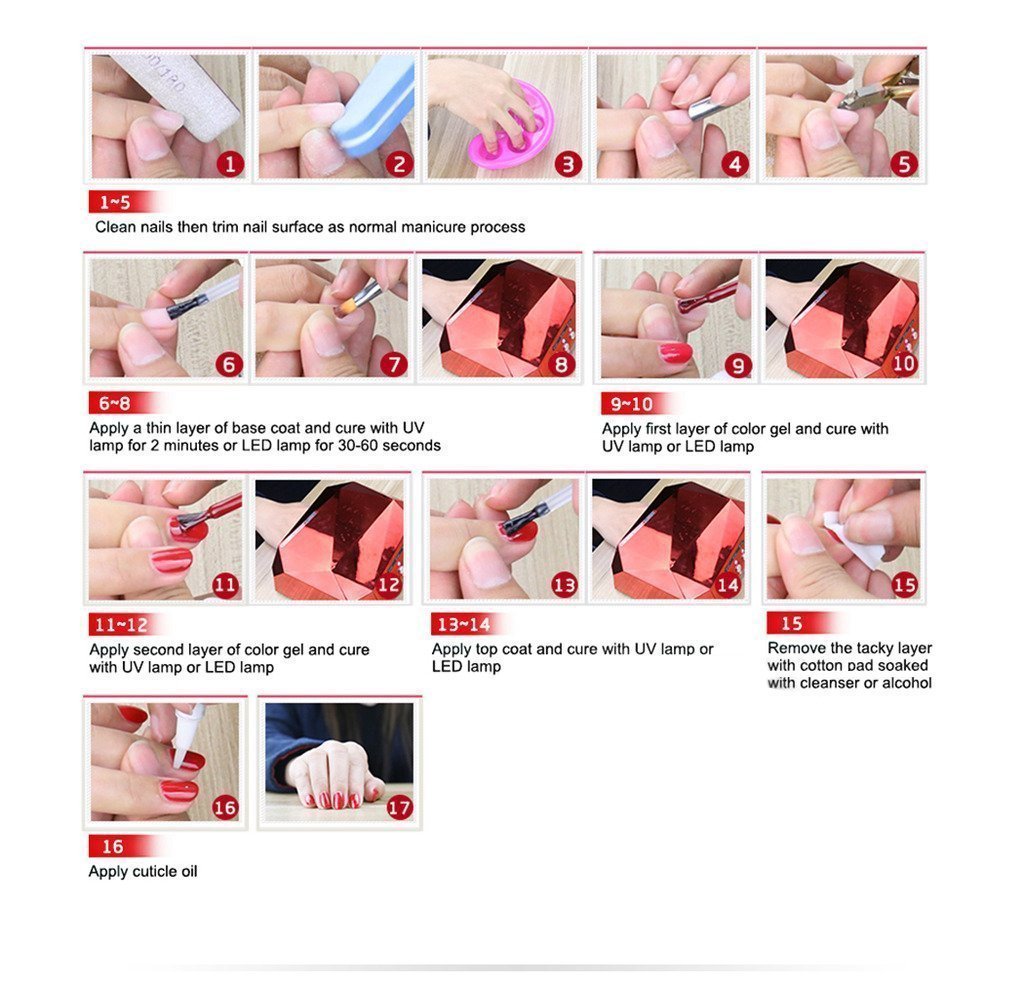 1 2 3 4 5

1~5
Clean nails then trim nail surface as normal manicure process

6 7 8

6~8
Apply a thin layer of base coat and cure with UV lamp for 2 minutes or LED lamp for 30-60 seconds

9 10

9~10
Apply first layer of color gel and cure with UV lamp or LED lamp

11 12

11~12
Apply second layer of color gel and cure with UV lamp or LED lamp

13 14

13~14
Apply top coat and cure with UV lamp or LED lamp

15

15
Remove the tacky layer with cotton pad soaked with cleanser or alcohol

16 17

16
Apply cuticle oil