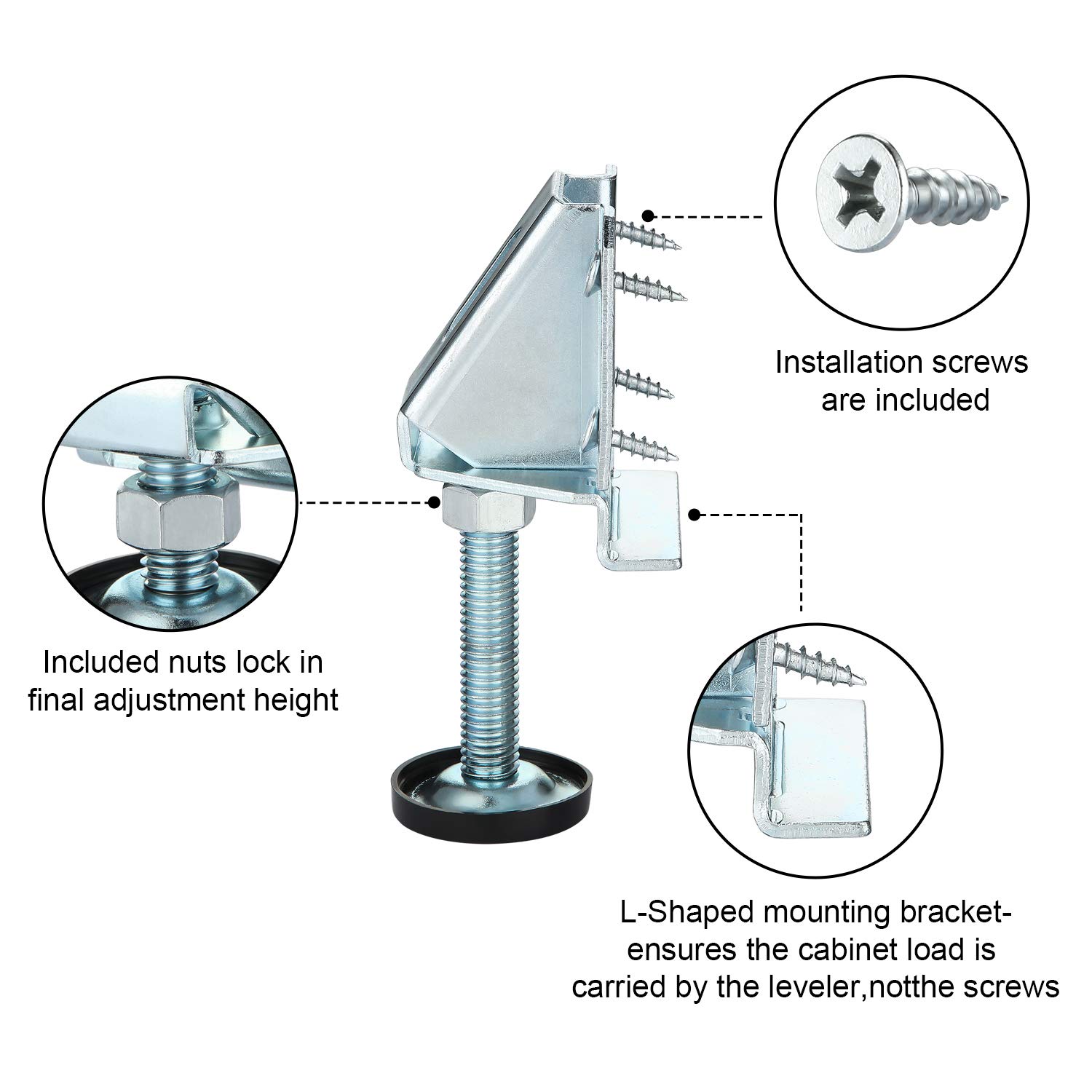 Installation screws are included

Included nuts lock in final adjustment height

L-Shaped mounting bracket-ensures the cabinet load is carried by the leveler,notthe screws