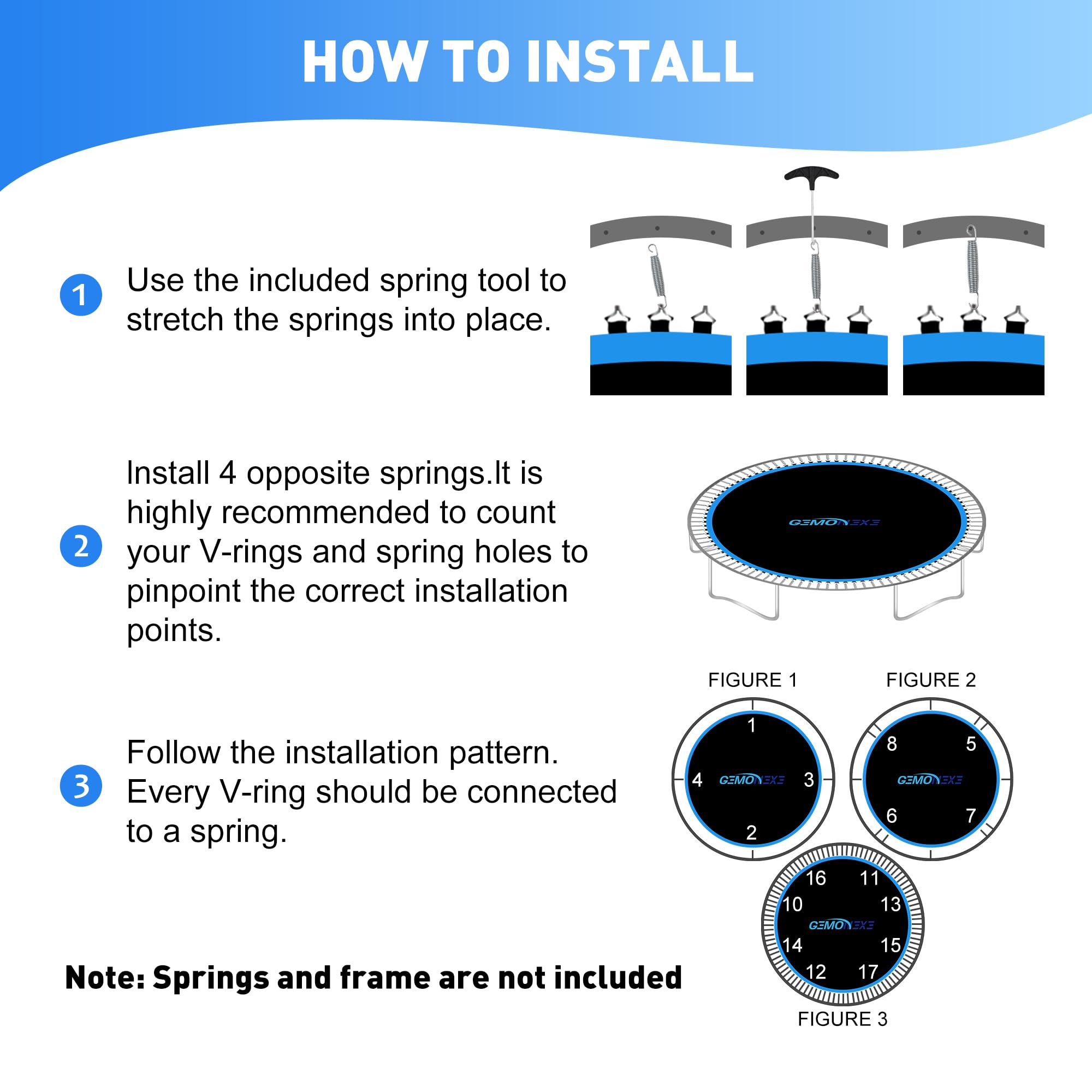 HOW TO INSTALL

1 Use the included spring tool to stretch the springs into place.

2 Install 4 opposite springs.It is highly recommended to count your V-rings and spring holes to pinpoint the correct installation points.

GEMONEXE

3 Follow the installation pattern. Every V-ring should be connected to a spring.

FIGURE 1

1
4 GEMONEXE 3
2

FIGURE 2

8 5
GEMONEXE
6 7

16 11
10 13
GEMONEXE
14 15
12 17

FIGURE 3

Note: Springs and frame are not included