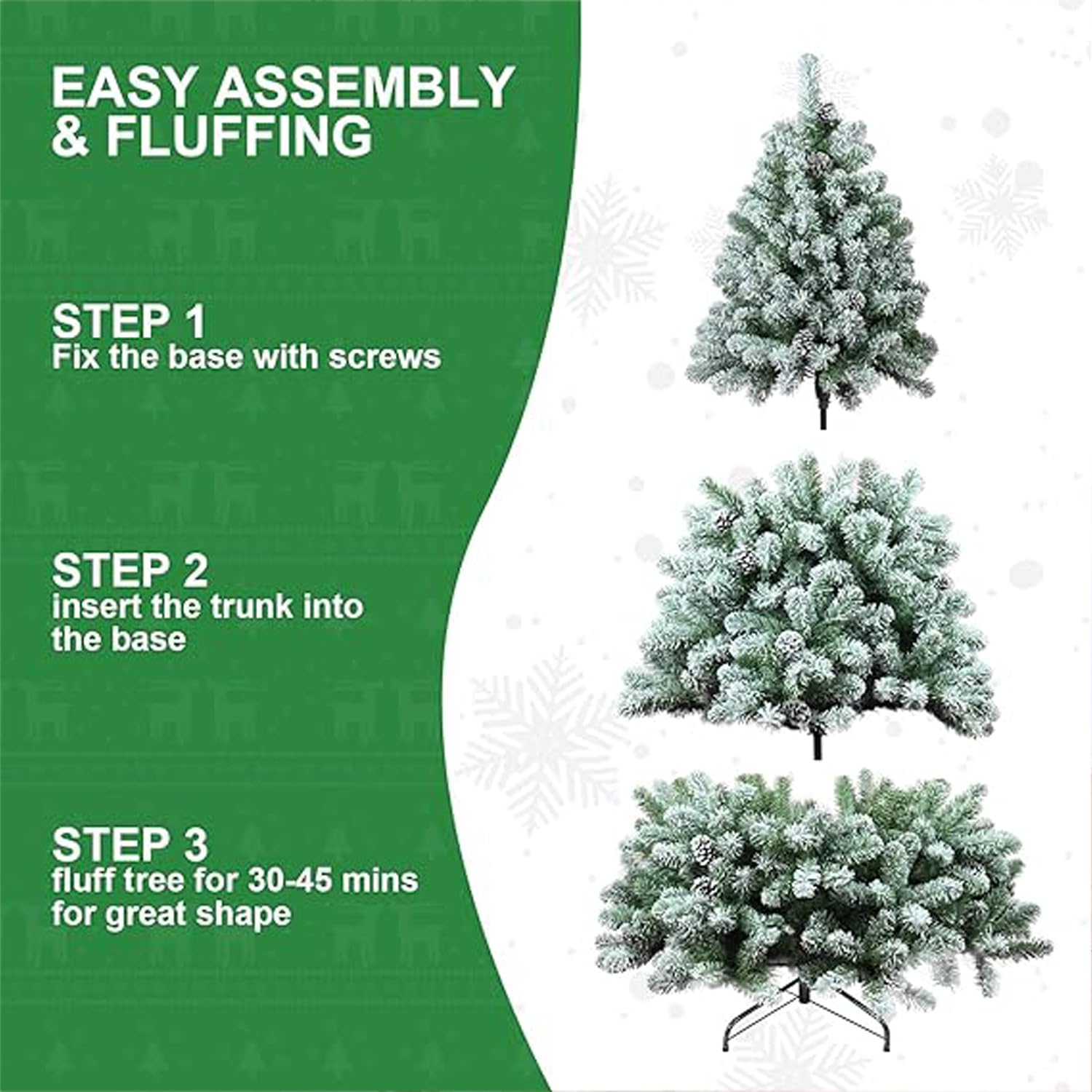 EASY ASSEMBLY & FLUFFING

STEP 1
Fix the base with screws

STEP 2
insert the trunk into the base

STEP 3
fluff tree for 30-45 mins for great shape