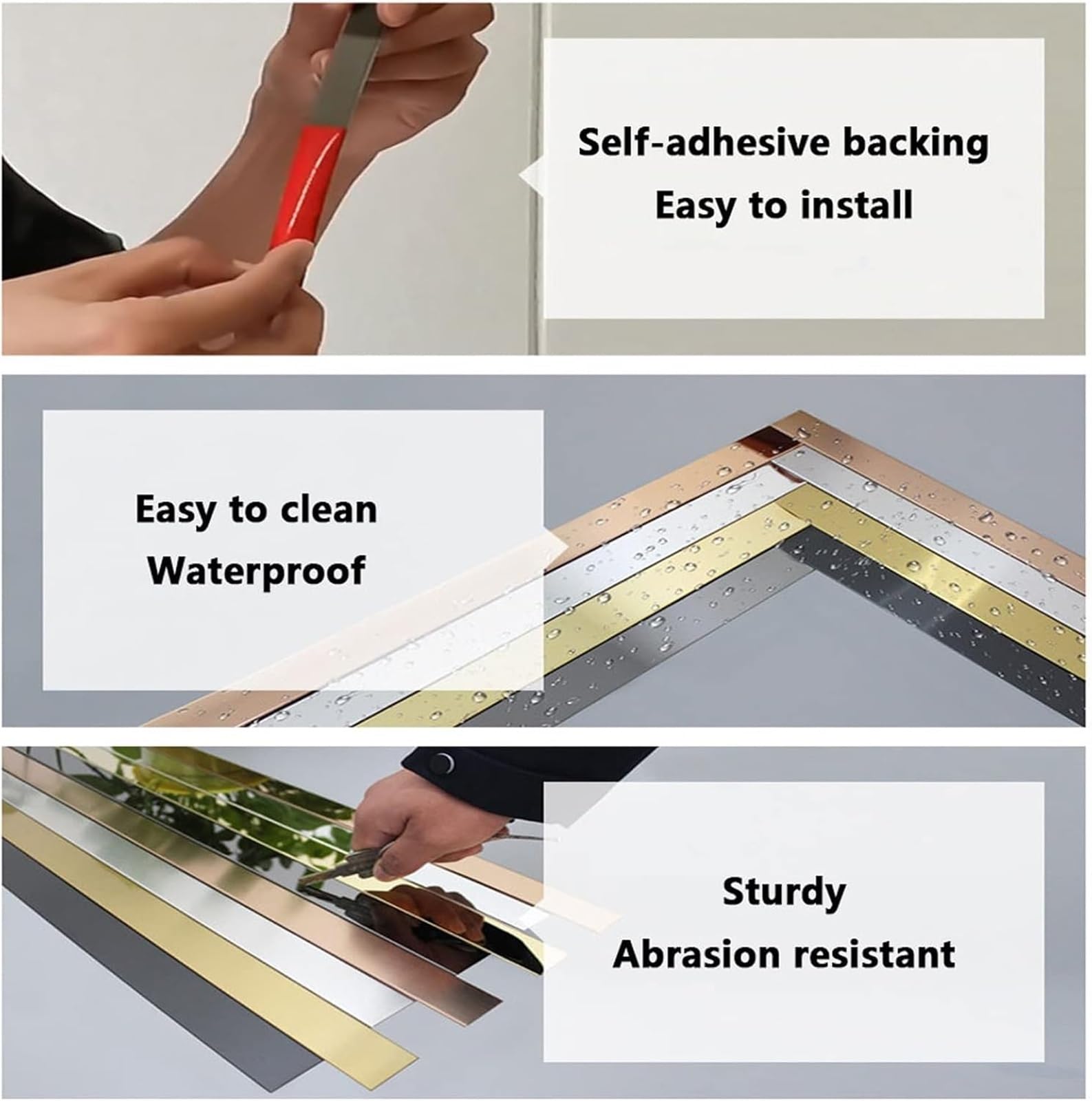 Self-adhesive backing
Easy to install

Easy to clean
Waterproof

Sturdy
Abrasion resistant