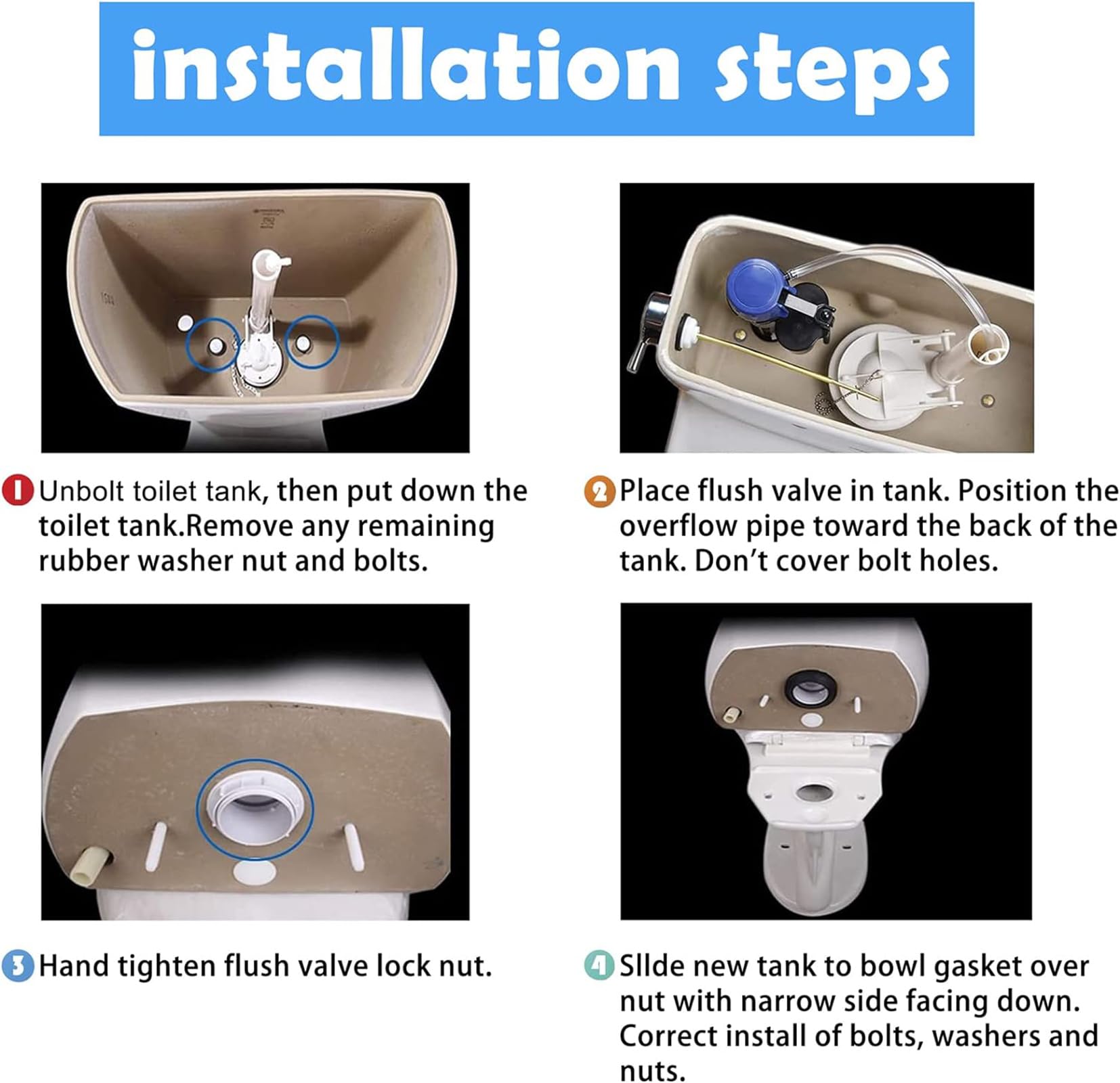 installation steps

1 Unbolt toilet tank, then put down the toilet tank.Remove any remaining rubber washer nut and bolts.

2 Place flush valve in tank. Position the overflow pipe toward the back of the tank. Don't cover bolt holes.

3 Hand tighten flush valve lock nut.

4 Sllde new tank to bowl gasket over nut with narrow side facing down. Correct install of bolts, washers and nuts.