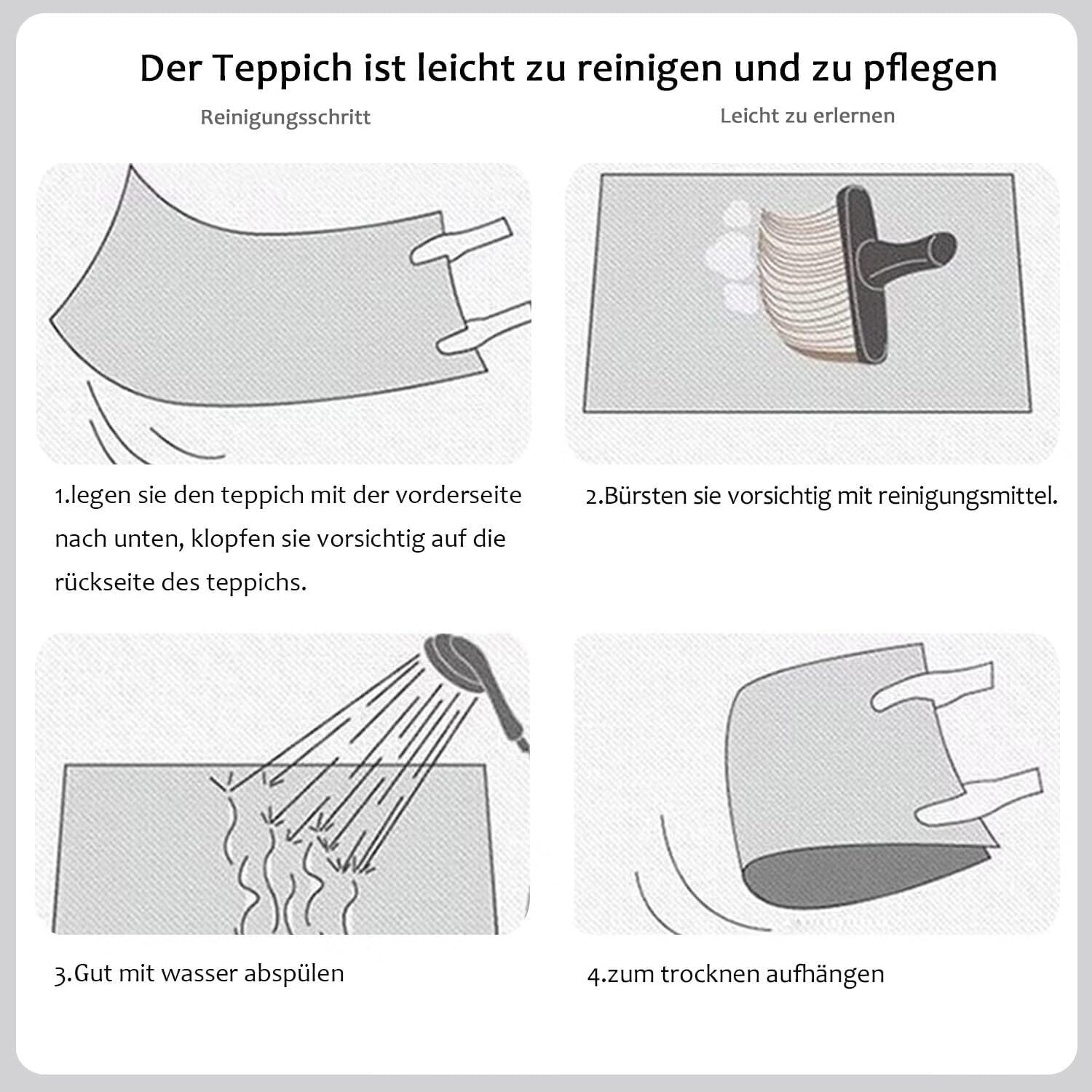 Der Teppich ist leicht zu reinigen und zu pflegen

Reinigungsschritt

Leicht zu erlernen

1.legen sie den teppich mit der vorderseite nach unten, klopfen sie vorsichtig auf die rückseite des teppichs.

2.Bürsten sie vorsichtig mit reinigungsmittel.

3.Gut mit wasser abspülen

4.zum trocknen aufhängen