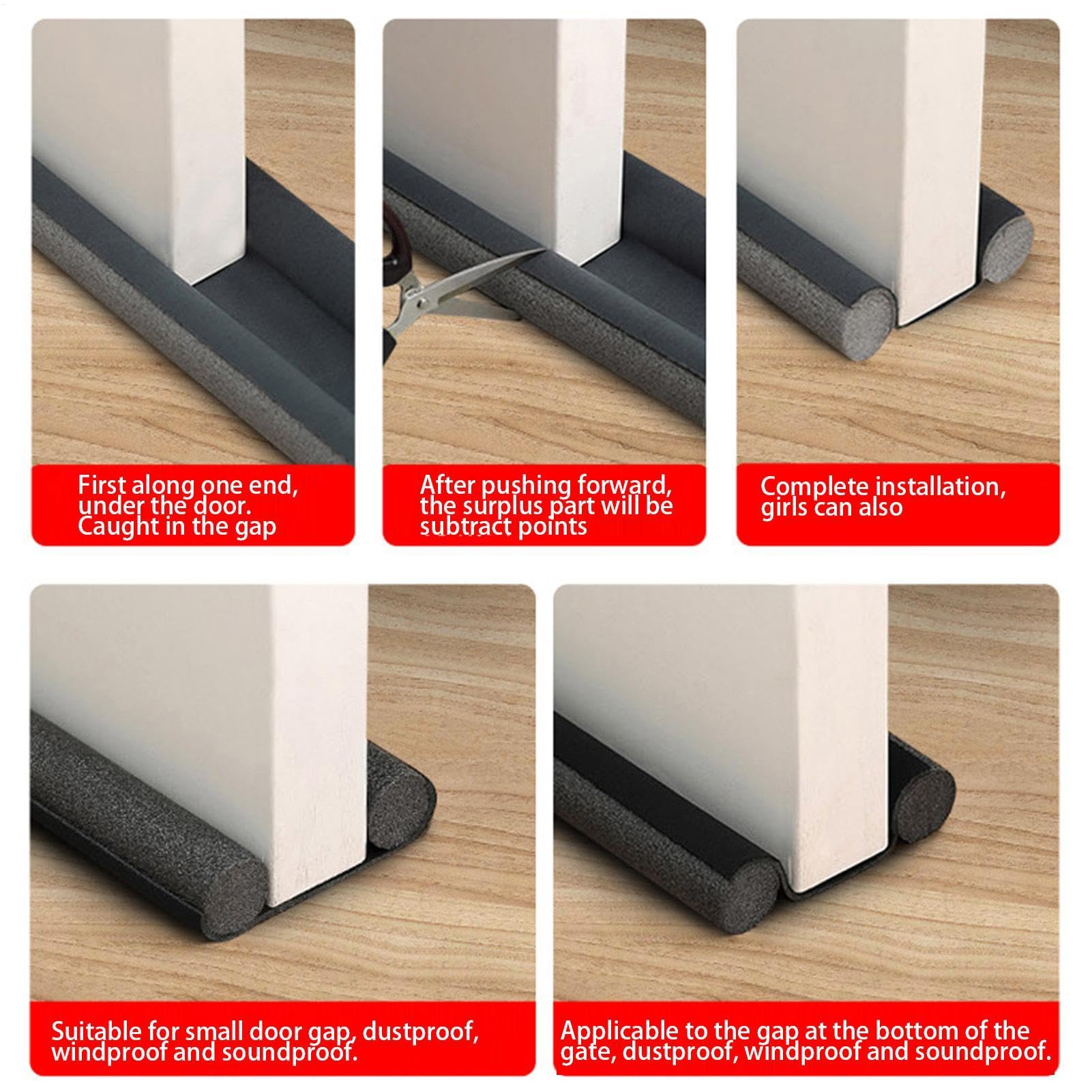 First along one end, under the door. Caught in the gap

After pushing forward, the surplus part will be subtract points

Complete installation, girls can also

Suitable for small door gap, dustproof, windproof and soundproof.

Applicable to the gap at the bottom of the gate, dustproof, windproof and soundproof.