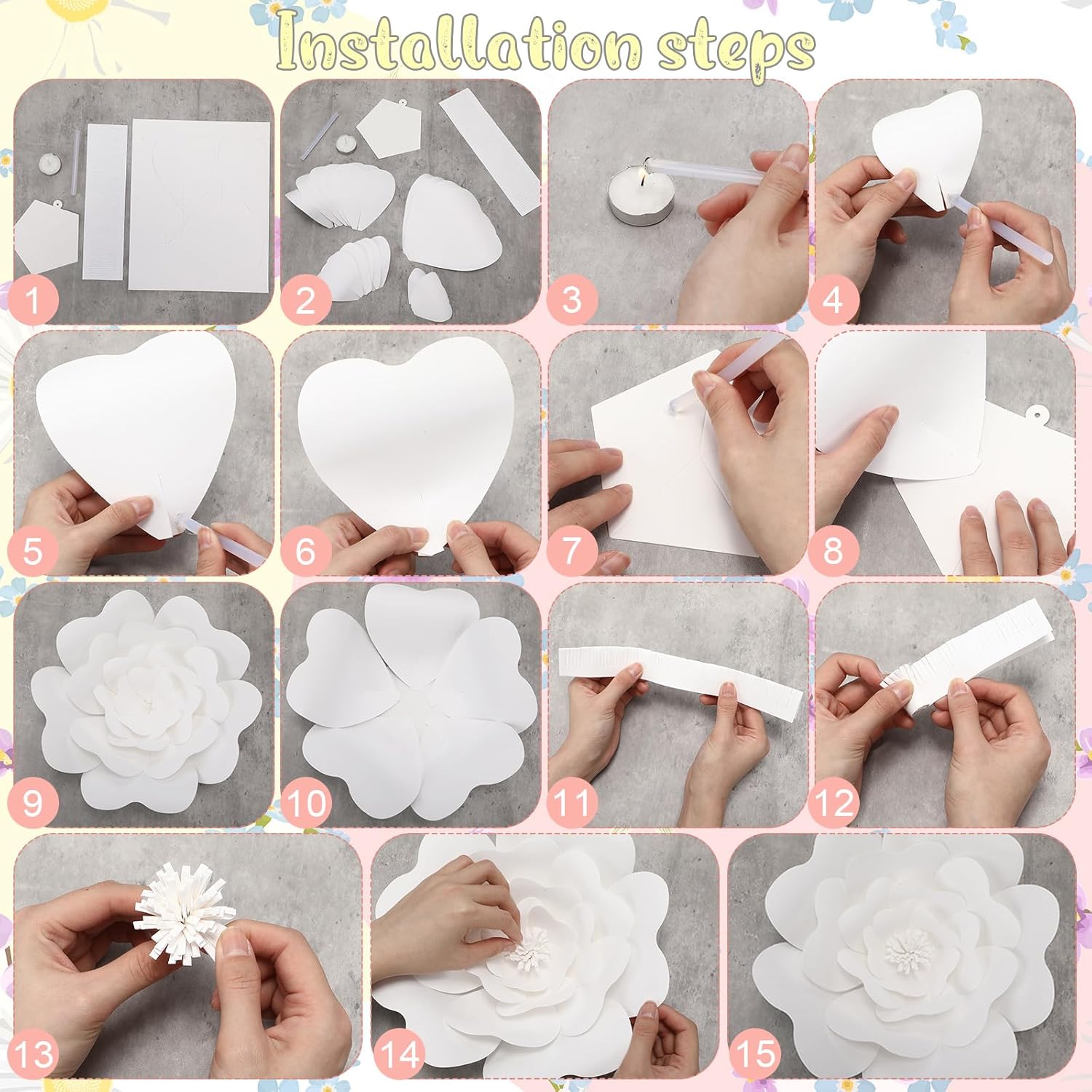 Installation steps

1

2

3

4

5

6

7

8

9

10

11

12

13

14

15