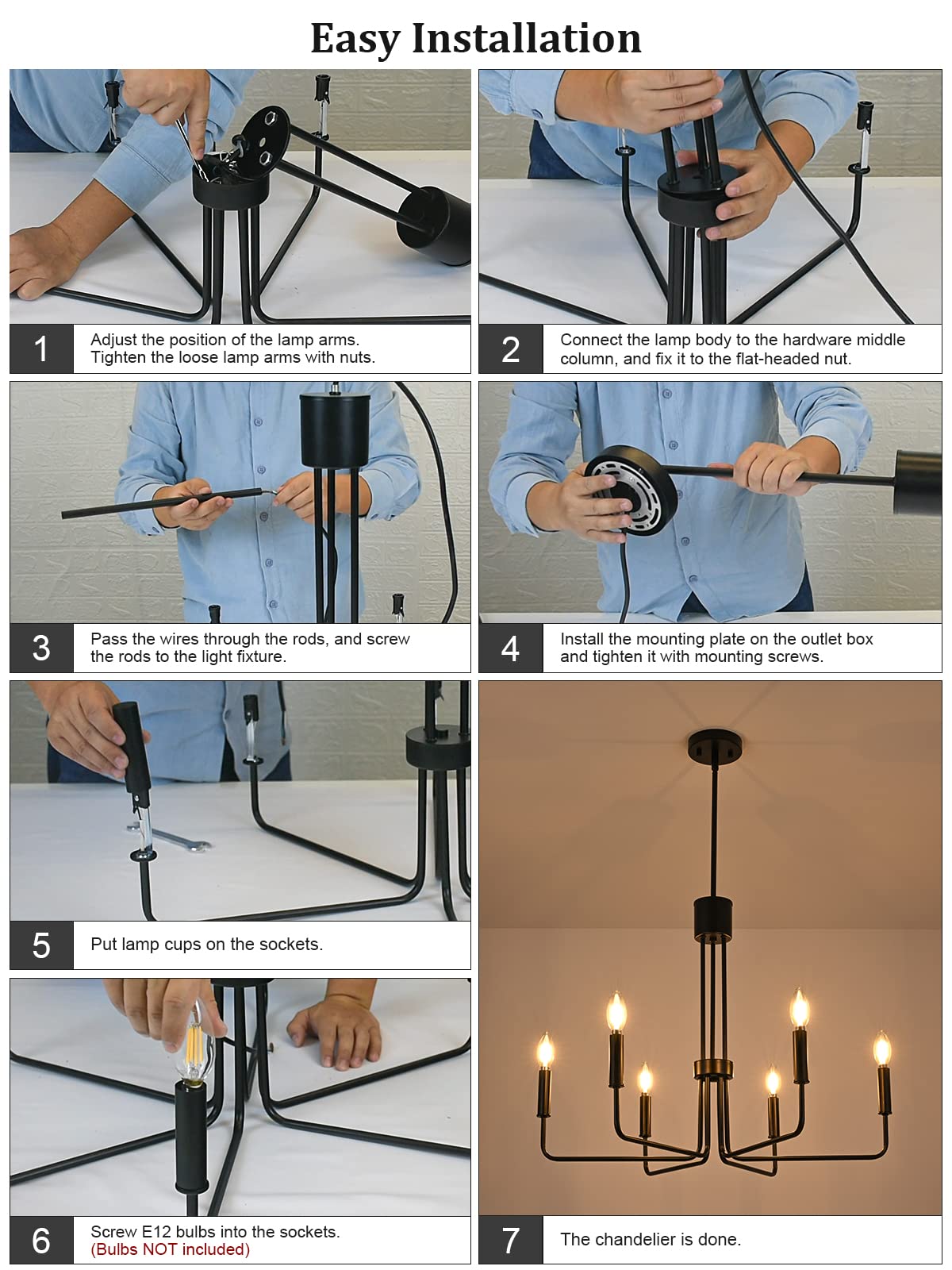 Easy Installation

1 Adjust the position of the lamp arms. Tighten the loose lamp arms with nuts.

2 Connect the lamp body to the hardware middle column, and fix it to the flat-headed nut.

3 Pass the wires through the rods, and screw the rods to the light fixture.

4 Install the mounting plate on the outlet box and tighten it with mounting screws.

5 Put lamp cups on the sockets.

6 Screw E12 bulbs into the sockets. (Bulbs NOT included)

7 The chandelier is done.