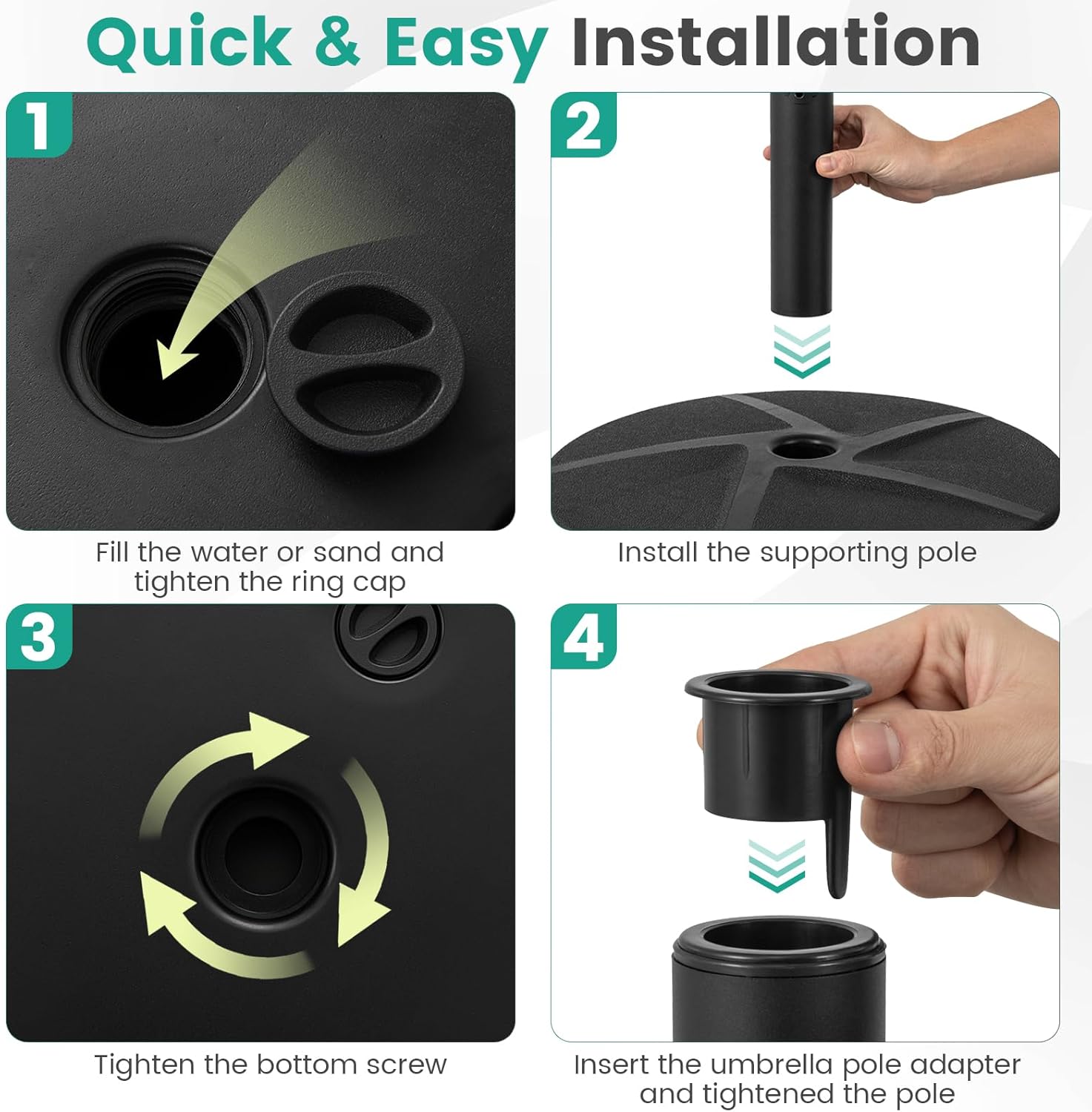 Quick & Easy Installation

1

Fill the water or sand and tighten the ring cap

2

Install the supporting pole

3

Tighten the bottom screw

4

Insert the umbrella pole adapter and tightened the pole