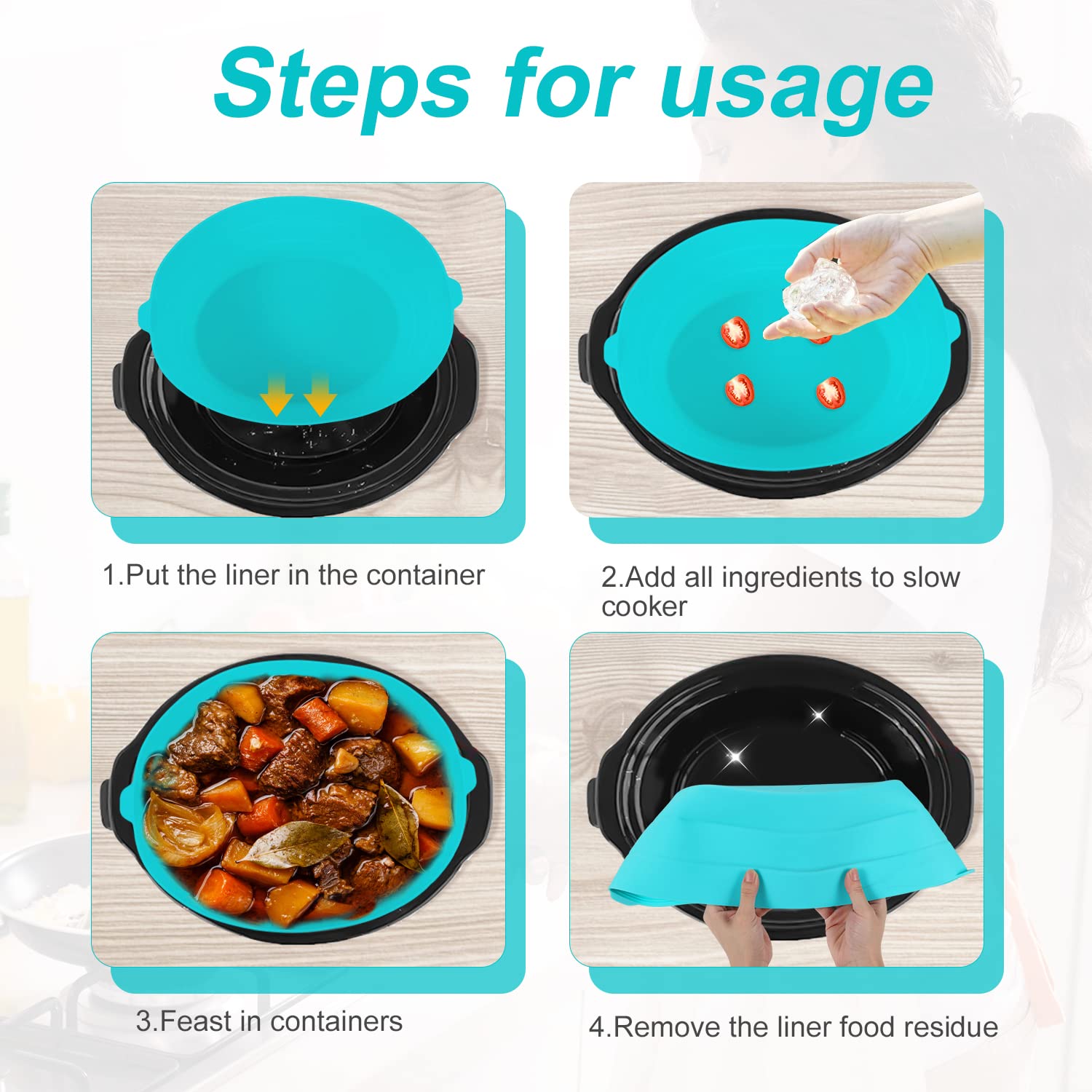 Steps for usage

1.Put the liner in the container

2.Add all ingredients to slow cooker

3.Feast in containers

4.Remove the liner food residue