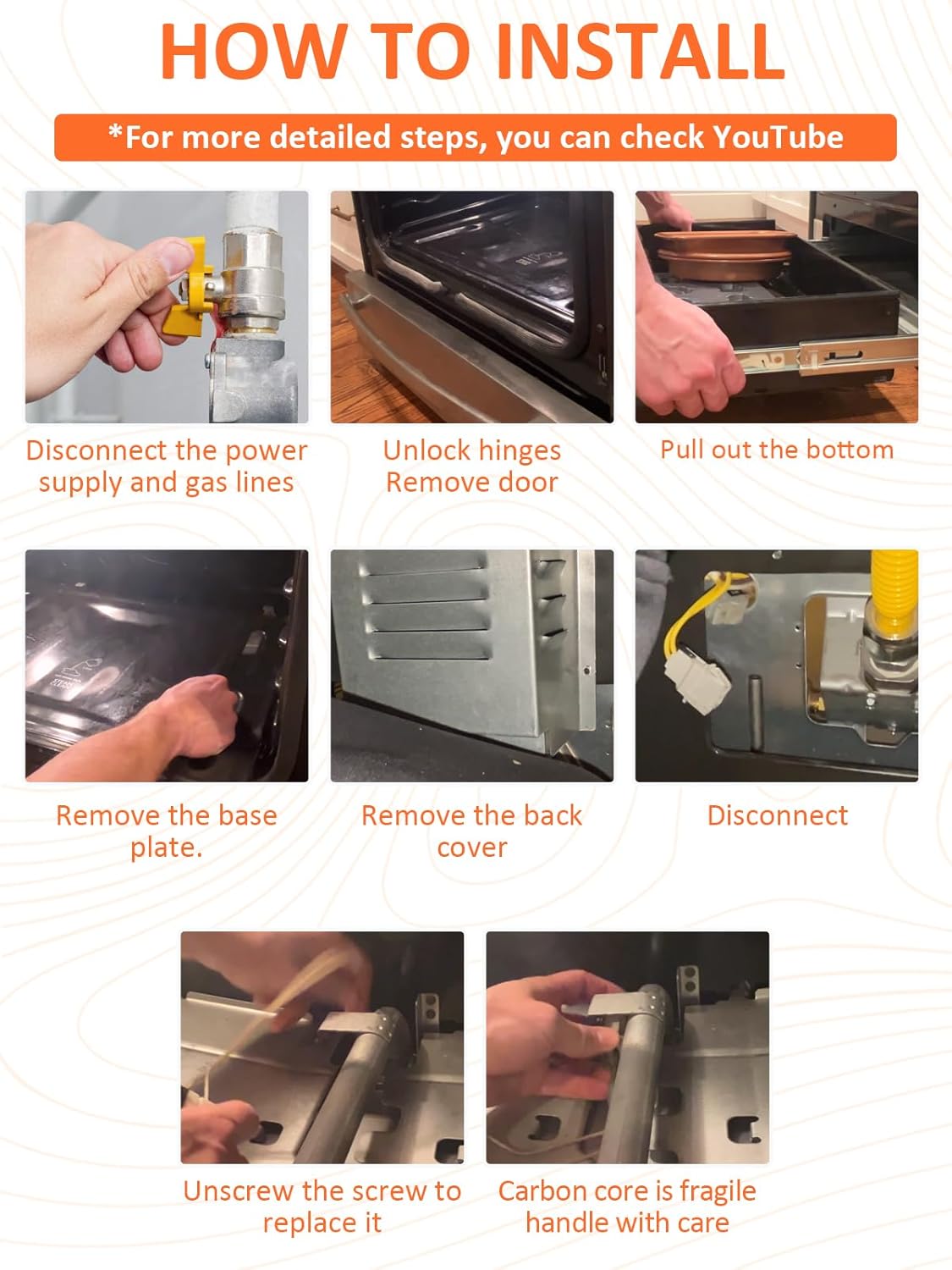 HOW TO INSTALL

*For more detailed steps, you can check YouTube

Disconnect the power supply and gas lines

Unlock hinges
Remove door

Pull out the bottom

Remove the base plate.

Remove the back cover

Disconnect

Unscrew the screw to replace it

Carbon core is fragile handle with care