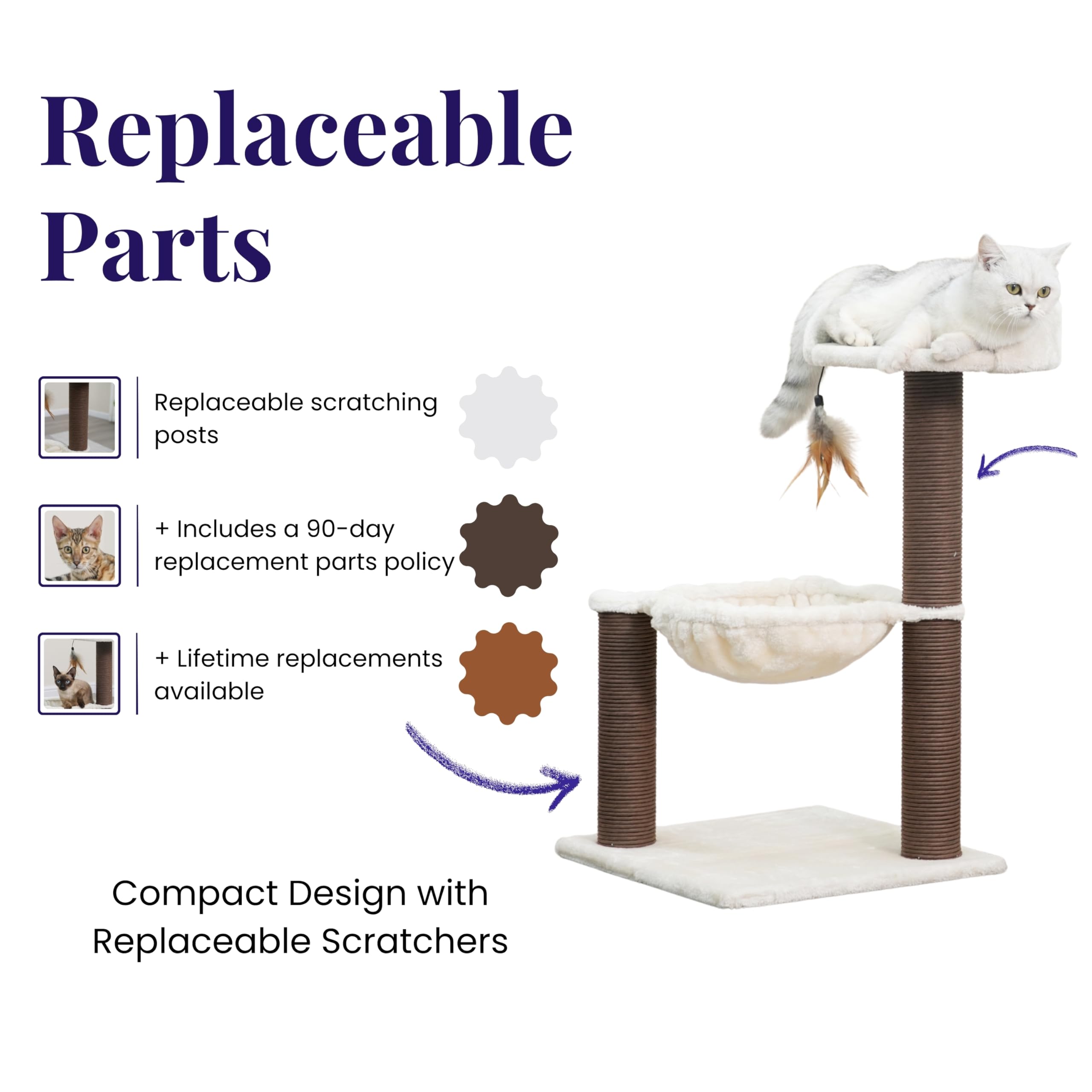 Replaceable Parts

Replaceable scratching posts

+ Includes a 90-day replacement parts policy

+ Lifetime replacements available

Compact Design with Replaceable Scratchers