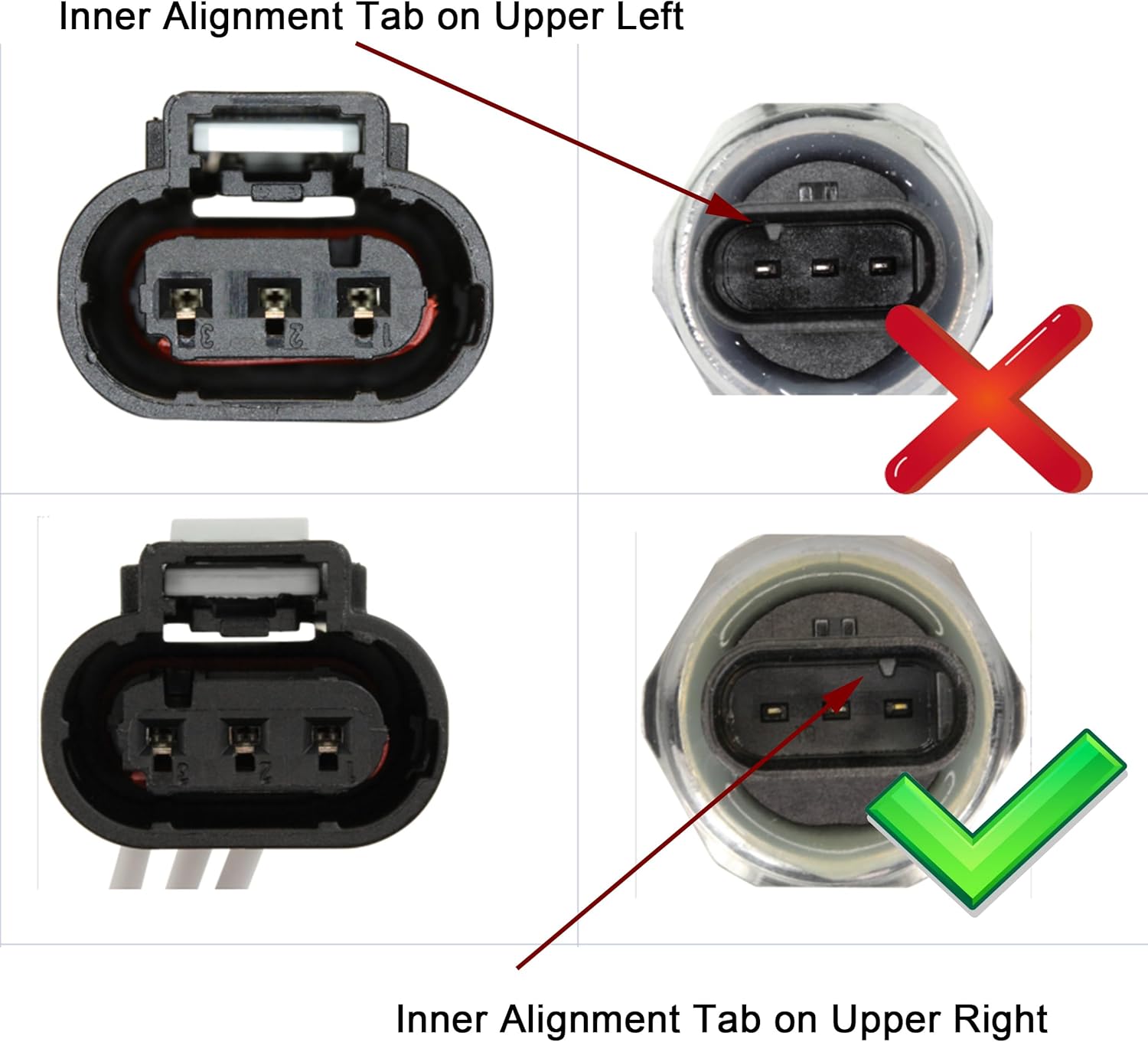 Inner Alignment Tab on Upper Left

3 2 1

3 2 1

Inner Alignment Tab on Upper Right