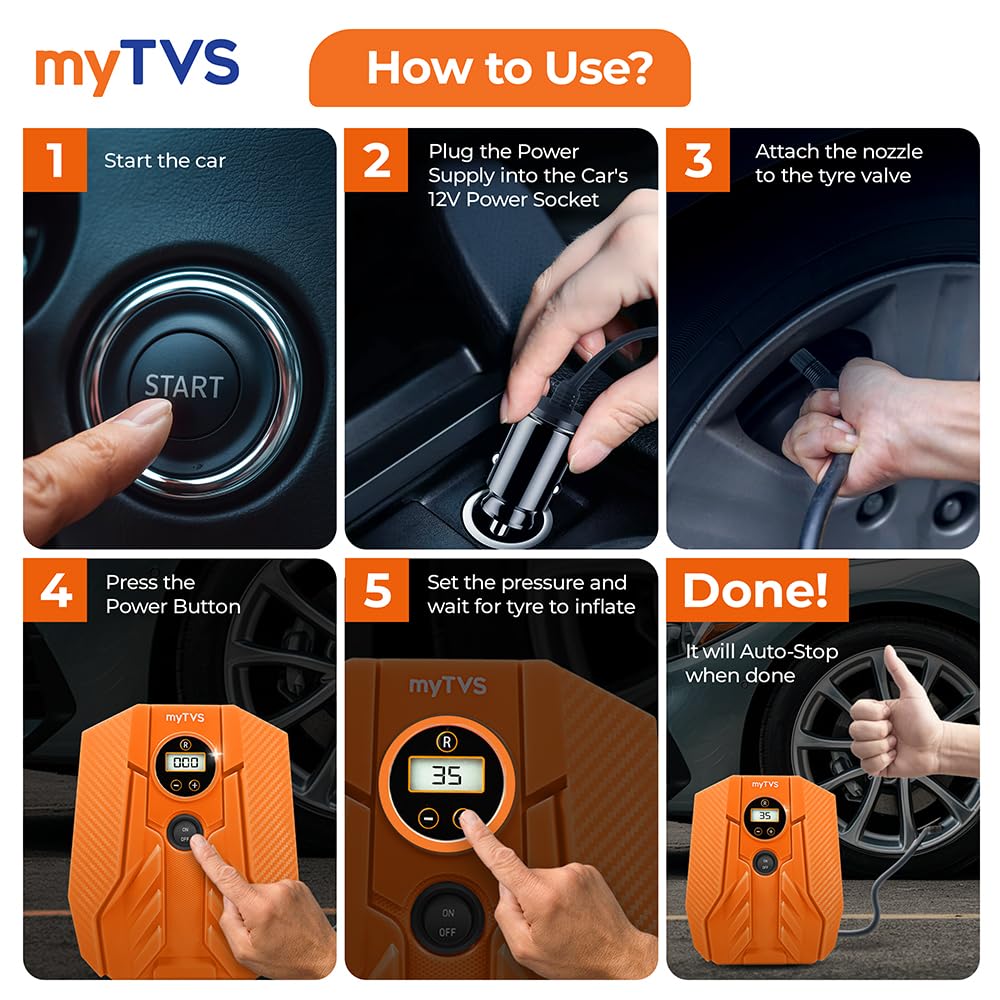 myTVS

How to Use?

1 Start the car

START

2 Plug the Power Supply into the Car's 12V Power Socket

3 Attach the nozzle to the tyre valve

4 Press the Power Button

myTVS

000

ON OFF

5 Set the pressure and wait for tyre to inflate

myTVS

R

35

ON OFF

Done!

It will Auto-Stop when done

myTVS

35