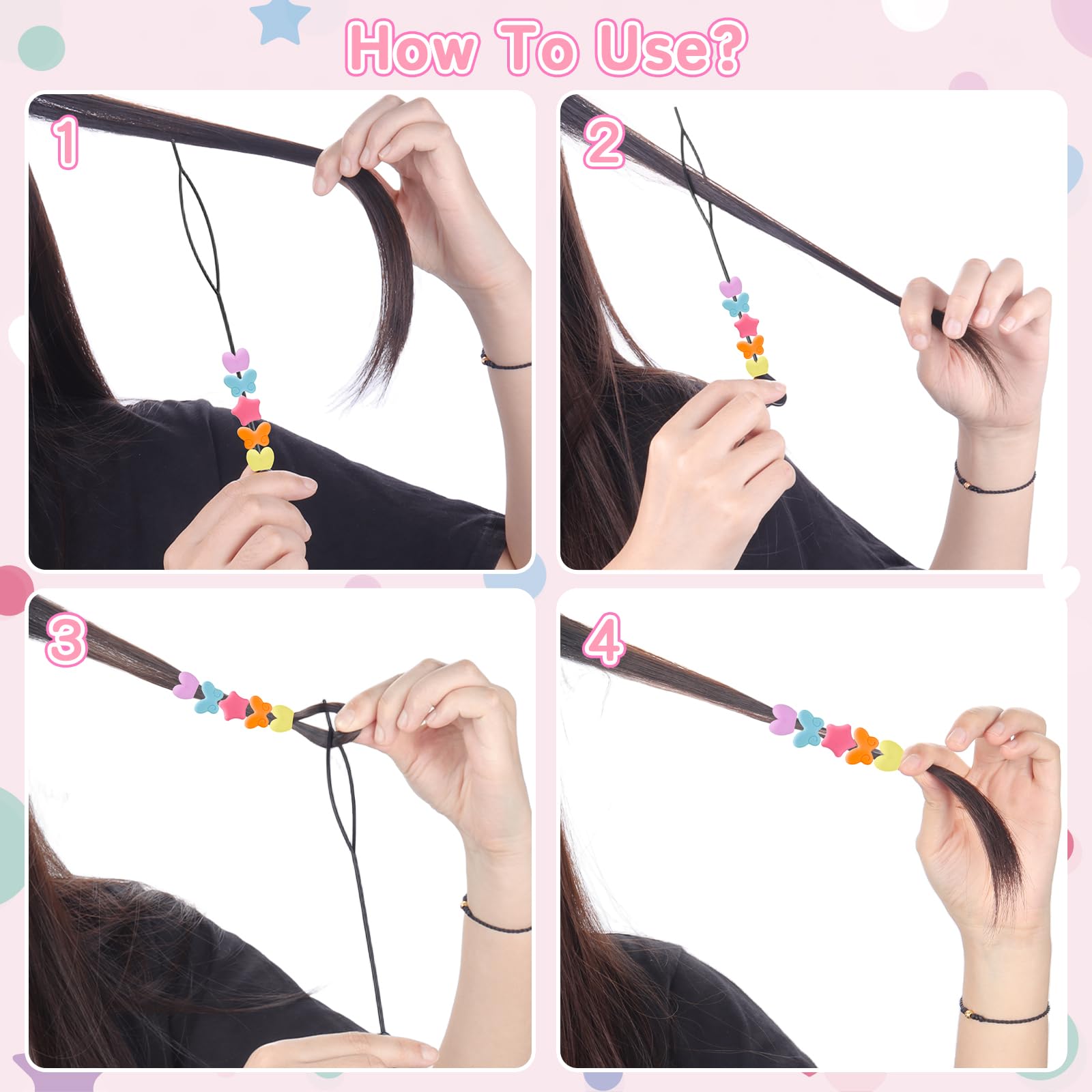 How To Use?

1

2

3

4