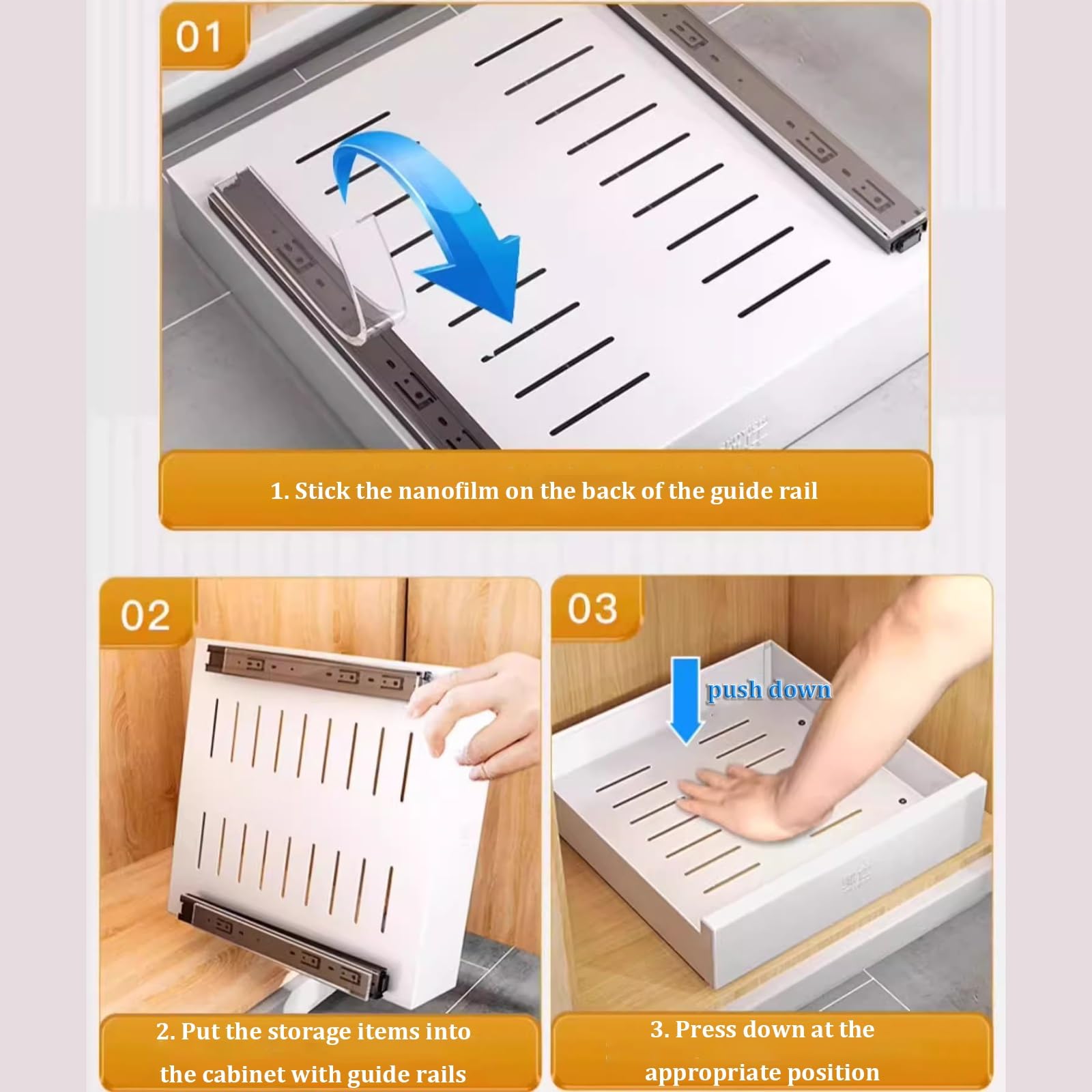 01

1. Stick the nanofilm on the back of the guide rail

02

2. Put the storage items into the cabinet with guide rails

03

push down

3. Press down at the appropriate position