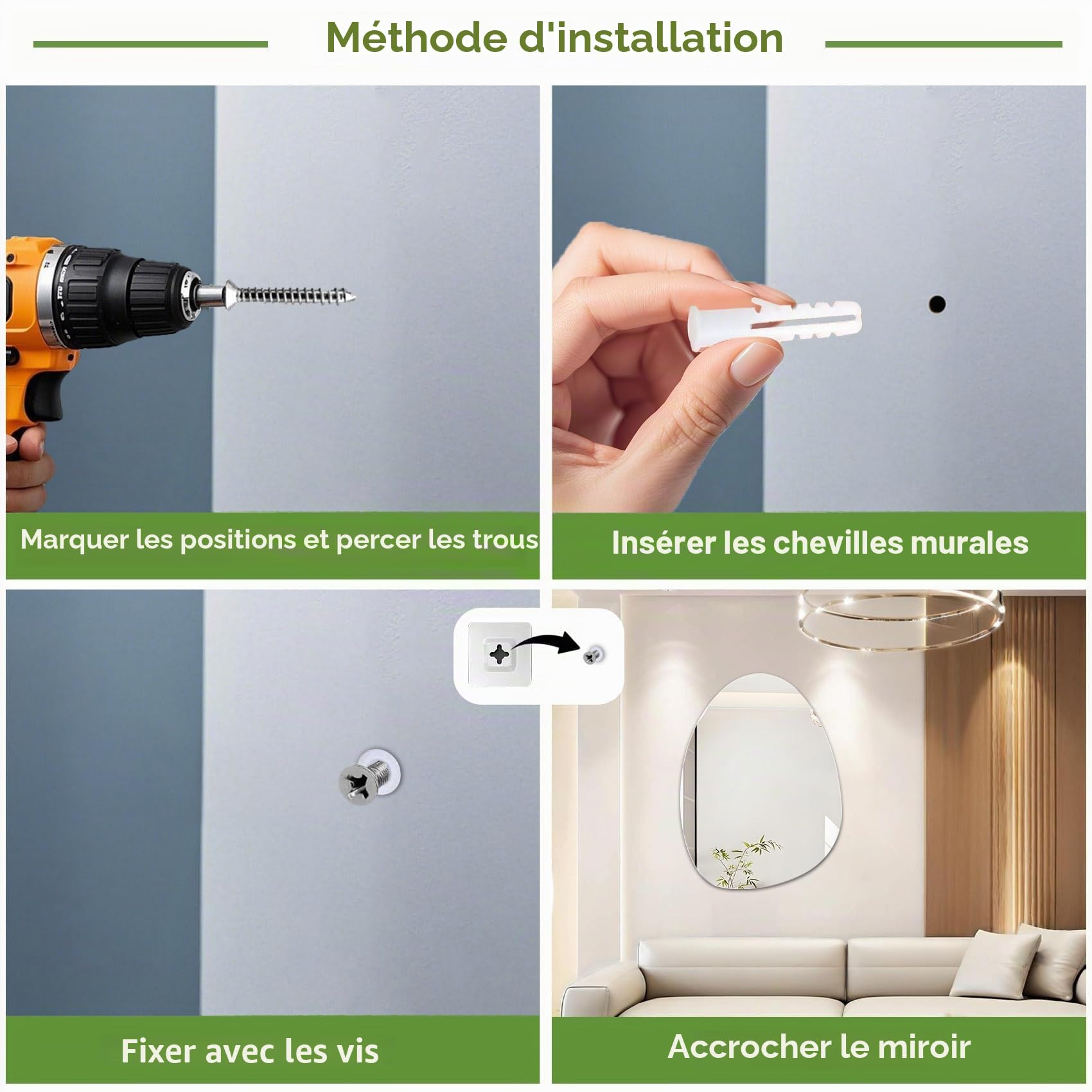 Méthode d'installation

Marquer les positions et percer les trous

Insérer les chevilles murales

Fixer avec les vis

Accrocher le miroir