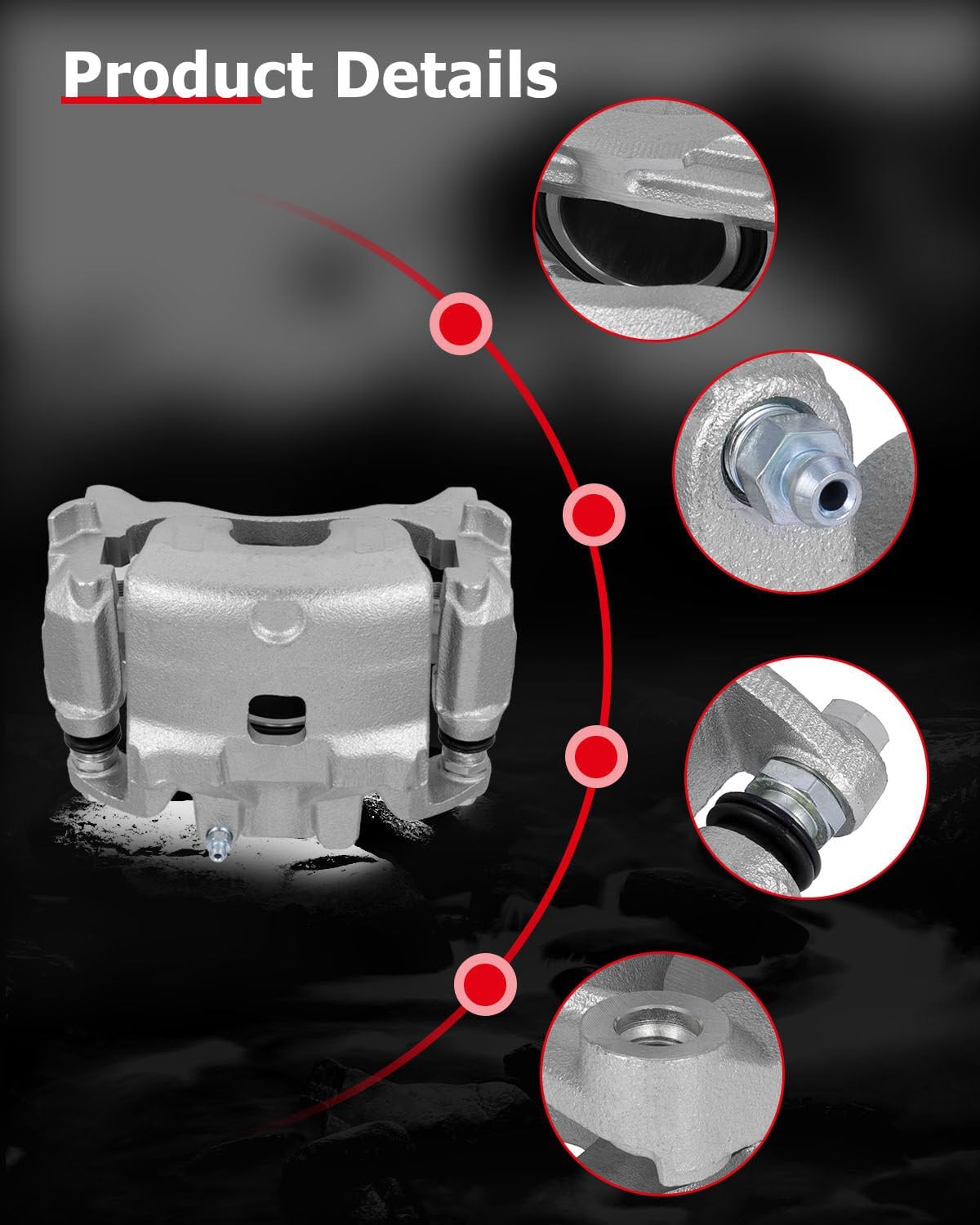 Product Details