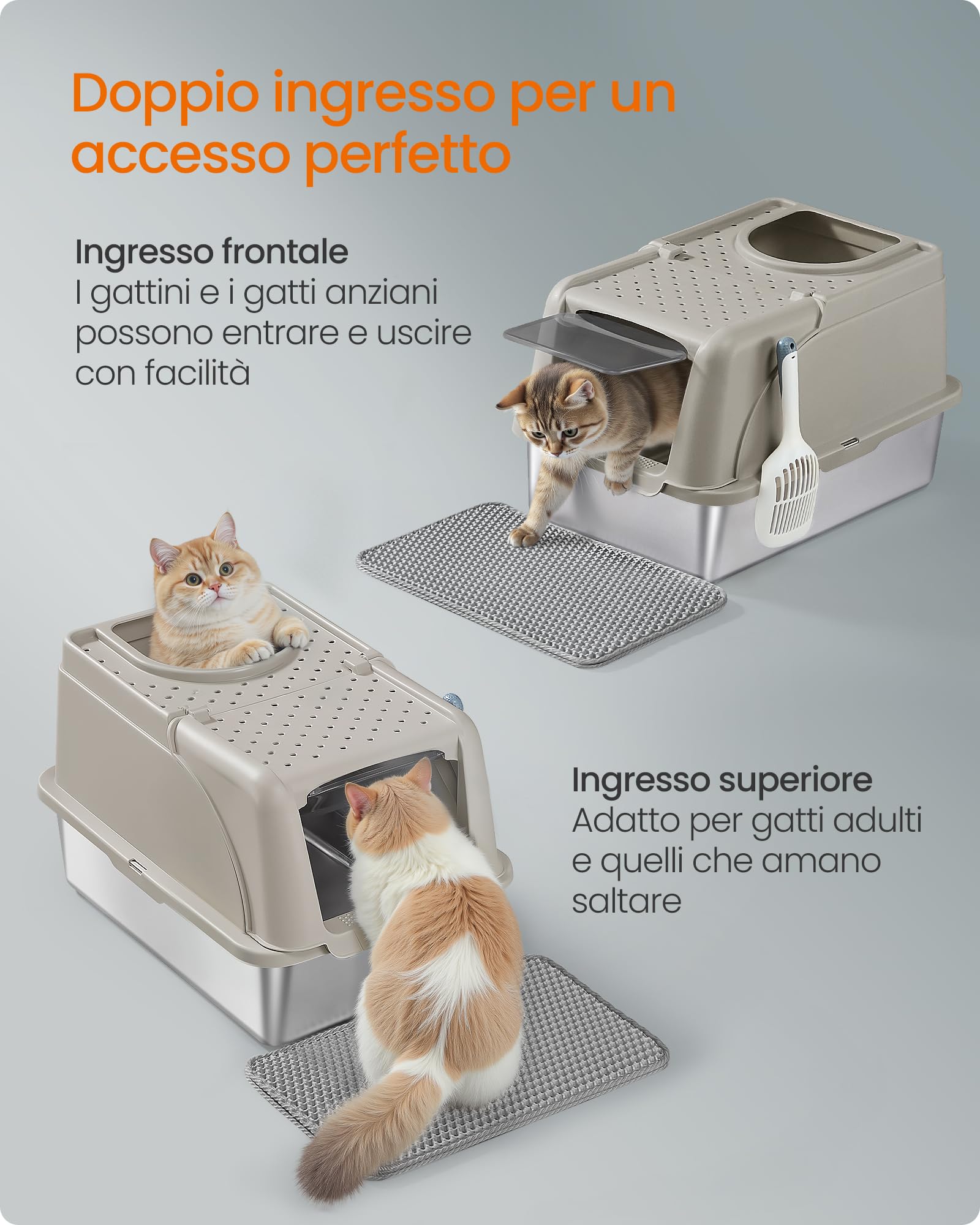 Doppio ingresso per un accesso perfetto

Ingresso frontale
I gattini e i gatti anziani possono entrare e uscire con facilità

Ingresso superiore
Adatto per gatti adulti e quelli che amano saltare