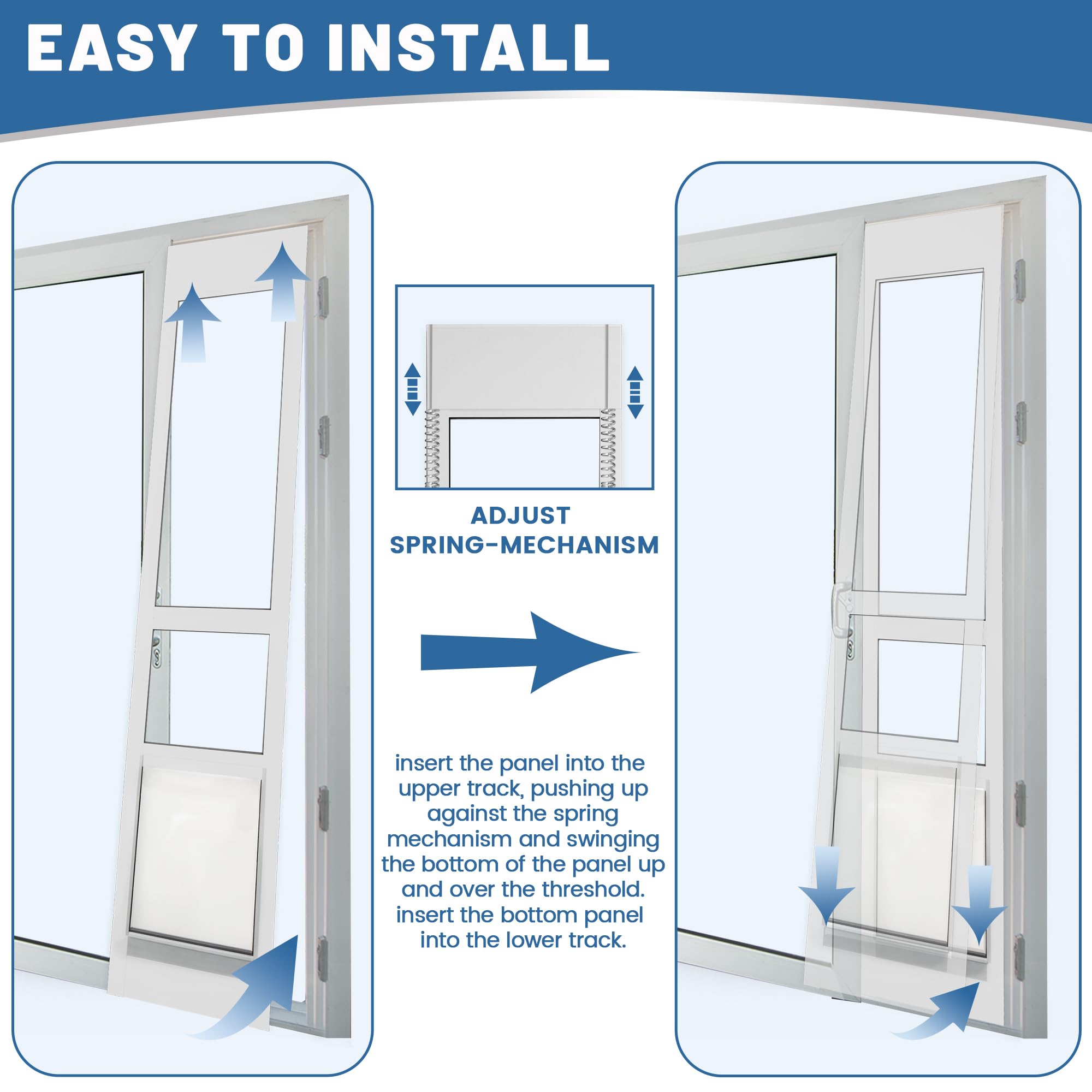 EASY TO INSTALL

ADJUST SPRING-MECHANISM

insert the panel into the upper track, pushing up against the spring mechanism and swinging the bottom of the panel up and over the threshold. insert the bottom panel into the lower track.