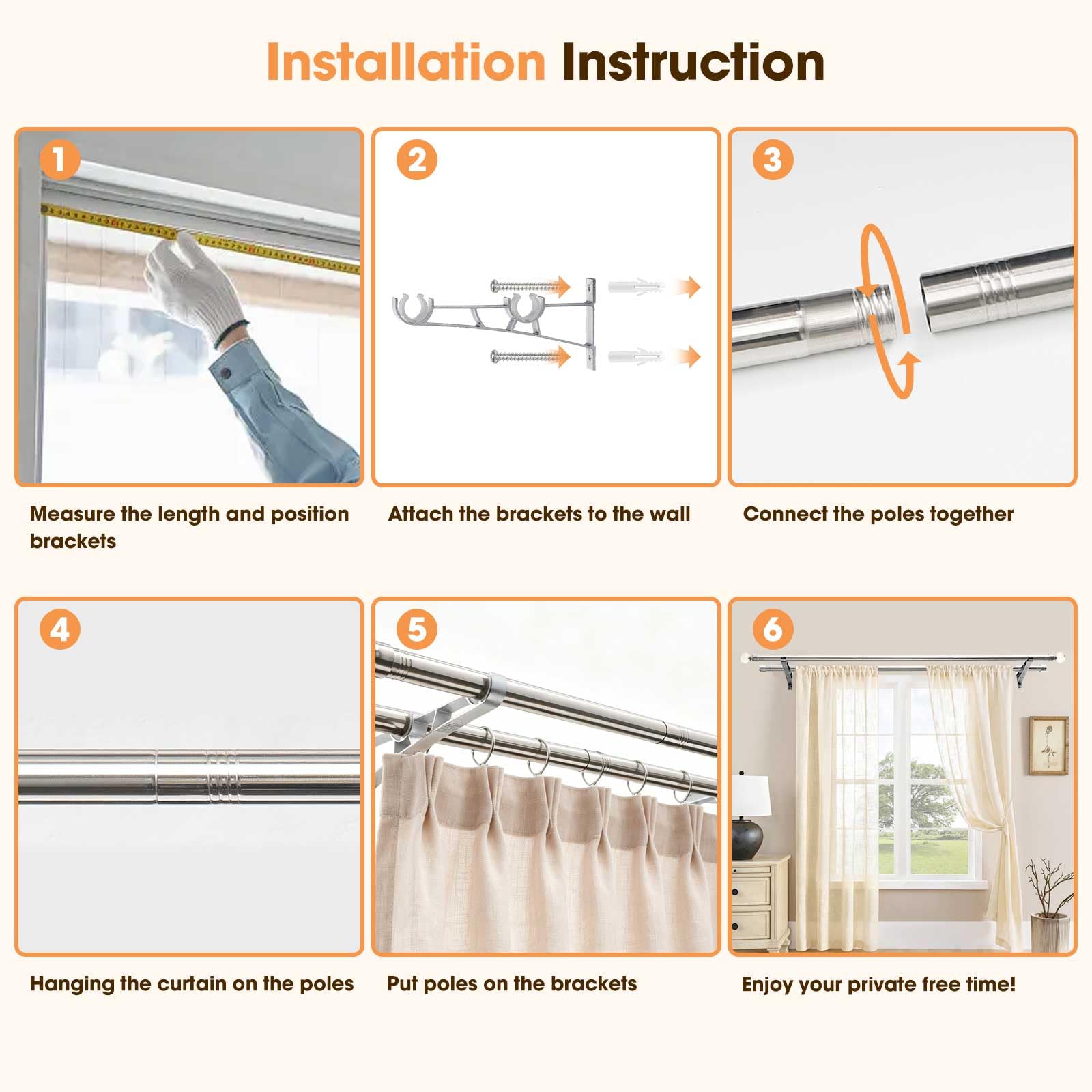 Installation Instruction

1
Measure the length and position brackets

2
Attach the brackets to the wall

3
Connect the poles together

4
Hanging the curtain on the poles

5
Put poles on the brackets

6
Enjoy your private free time!