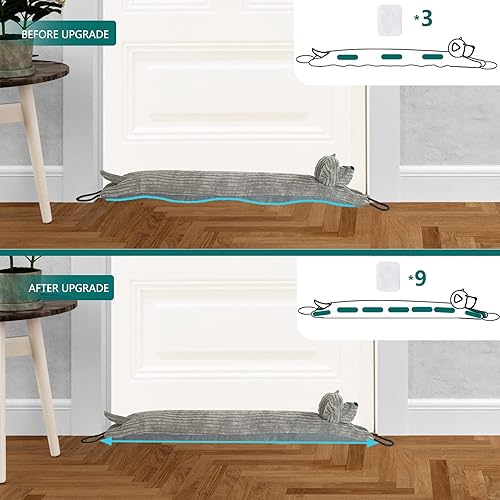 BEFORE UPGRADE

*3

AFTER UPGRADE

*9