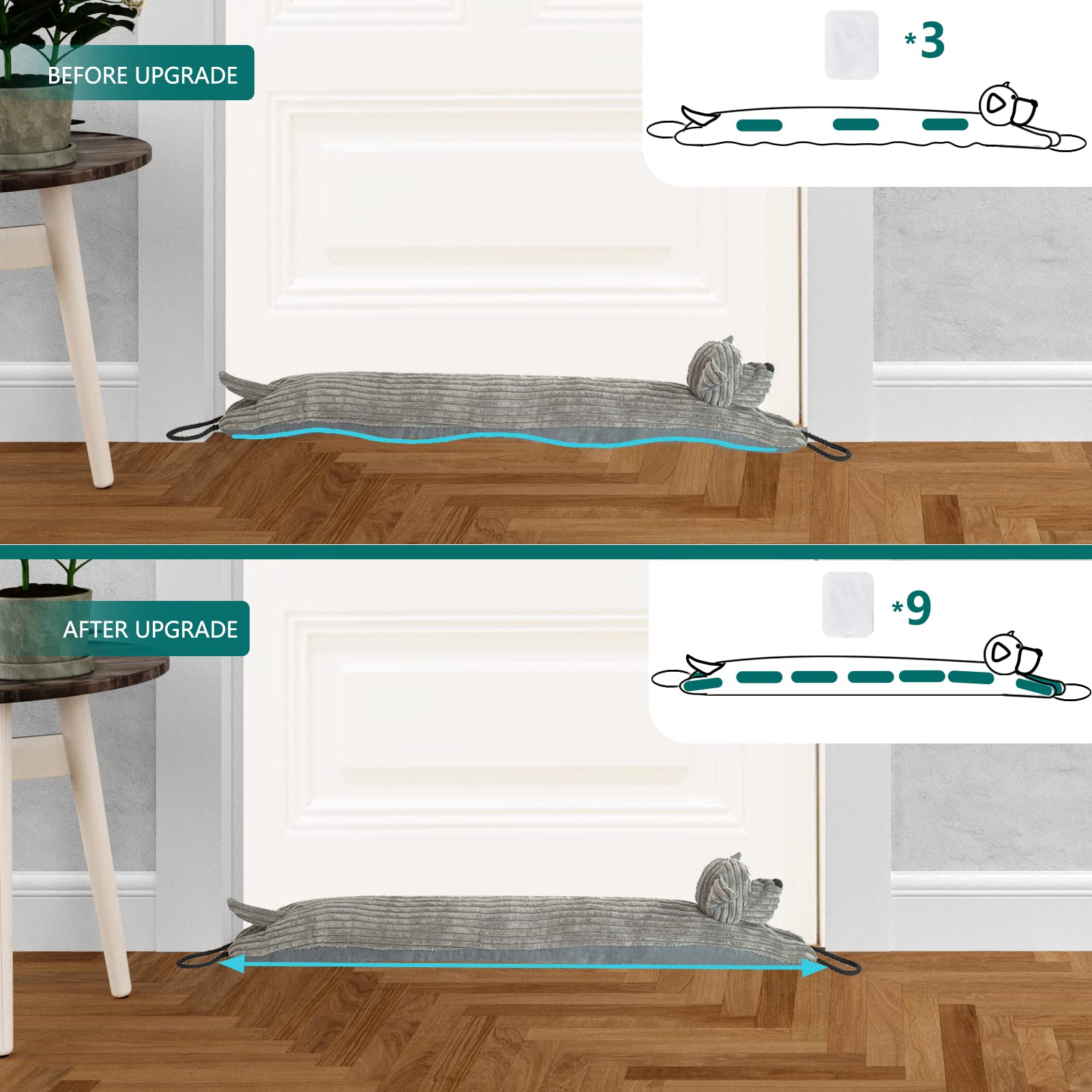 BEFORE UPGRADE

*3

AFTER UPGRADE

*9