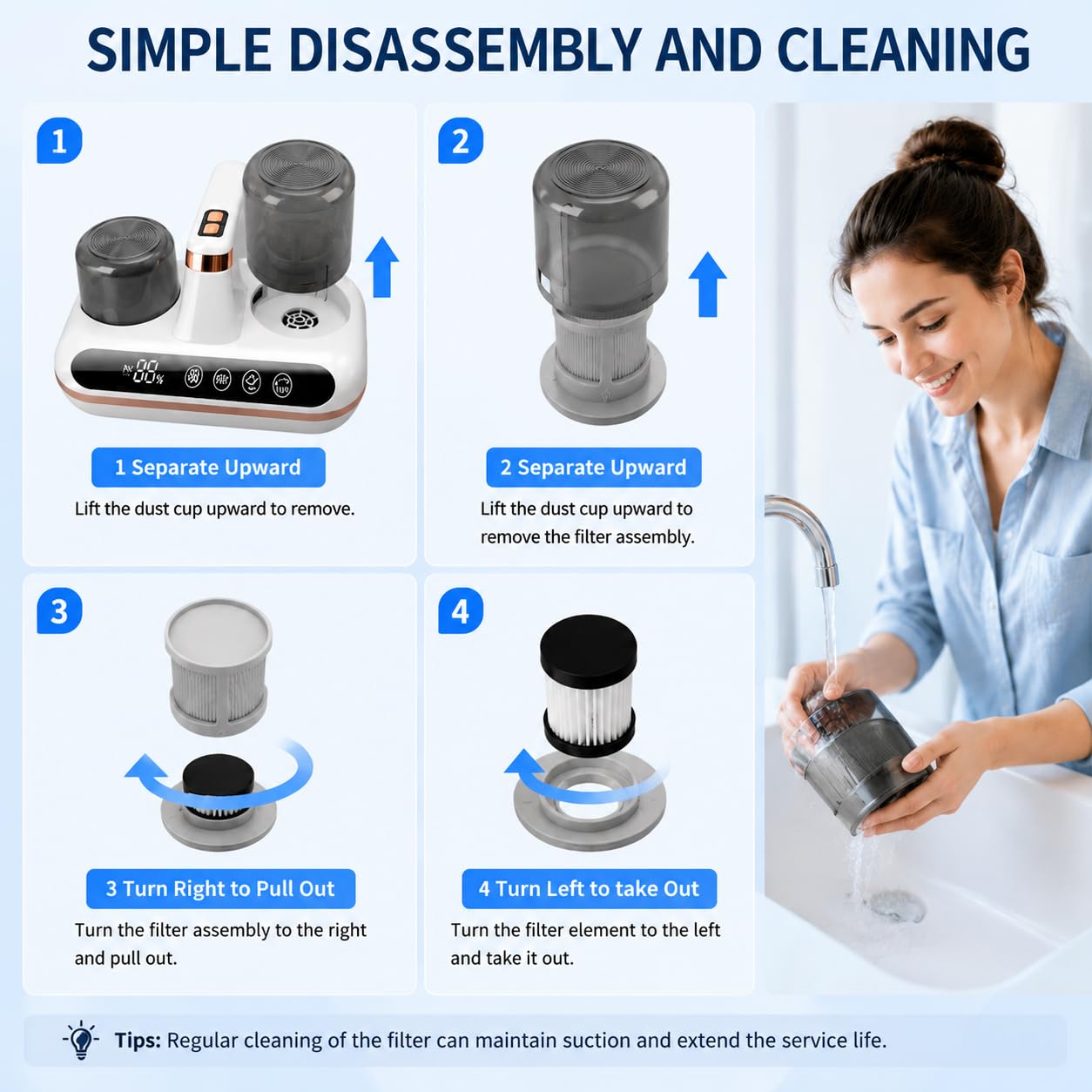 SIMPLE DISASSEMBLY AND CLEANING

1

1 Separate Upward

Lift the dust cup upward to remove.

2

2 Separate Upward

Lift the dust cup upward to remove the filter assembly.

3

3 Turn Right to Pull Out

Turn the filter assembly to the right and pull out.

4

4 Turn Left to take Out

Turn the filter element to the left and take it out.

Tips: Regular cleaning of the filter can maintain suction and extend the service life.