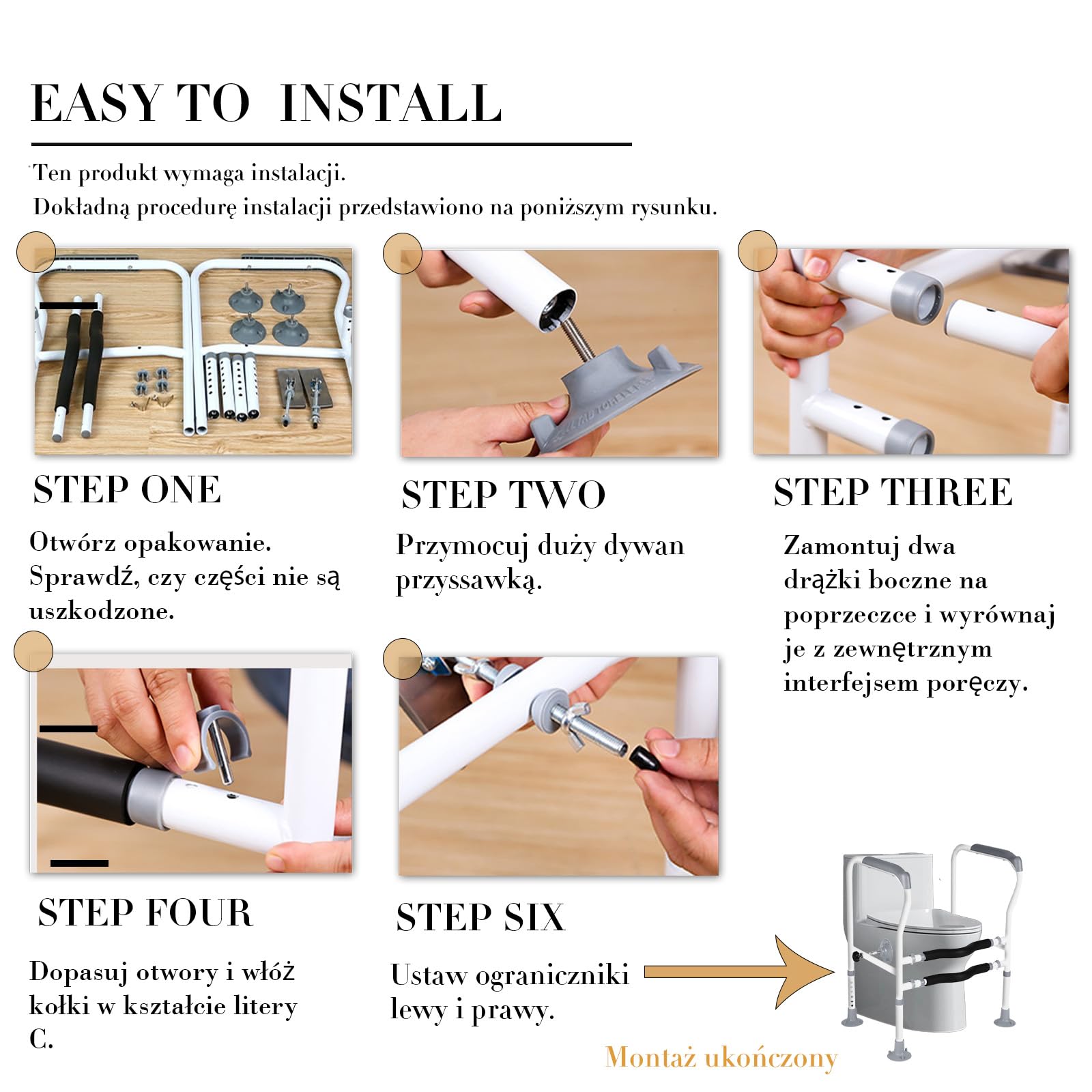 EASY TO INSTALL

Ten produkt wymaga instalacji.
Dokładną procedurę instalacji przedstawiono na poniższym rysunku.

STEP ONE

Otwórz opakowanie. Sprawdź, czy części nie są uszkodzone.

STEP TWO

Przymocuj duży dywan przyssawką.

STEP THREE

Zamontuj dwa drążki boczne na poprzeczce i wyrównaj je z zewnętrznym interfejsem poręczy.

STEP FOUR

Dopasuj otwory i włóż kołki w kształcie litery C.

STEP SIX

Ustaw ograniczniki lewy i prawy.

Montaż ukończony