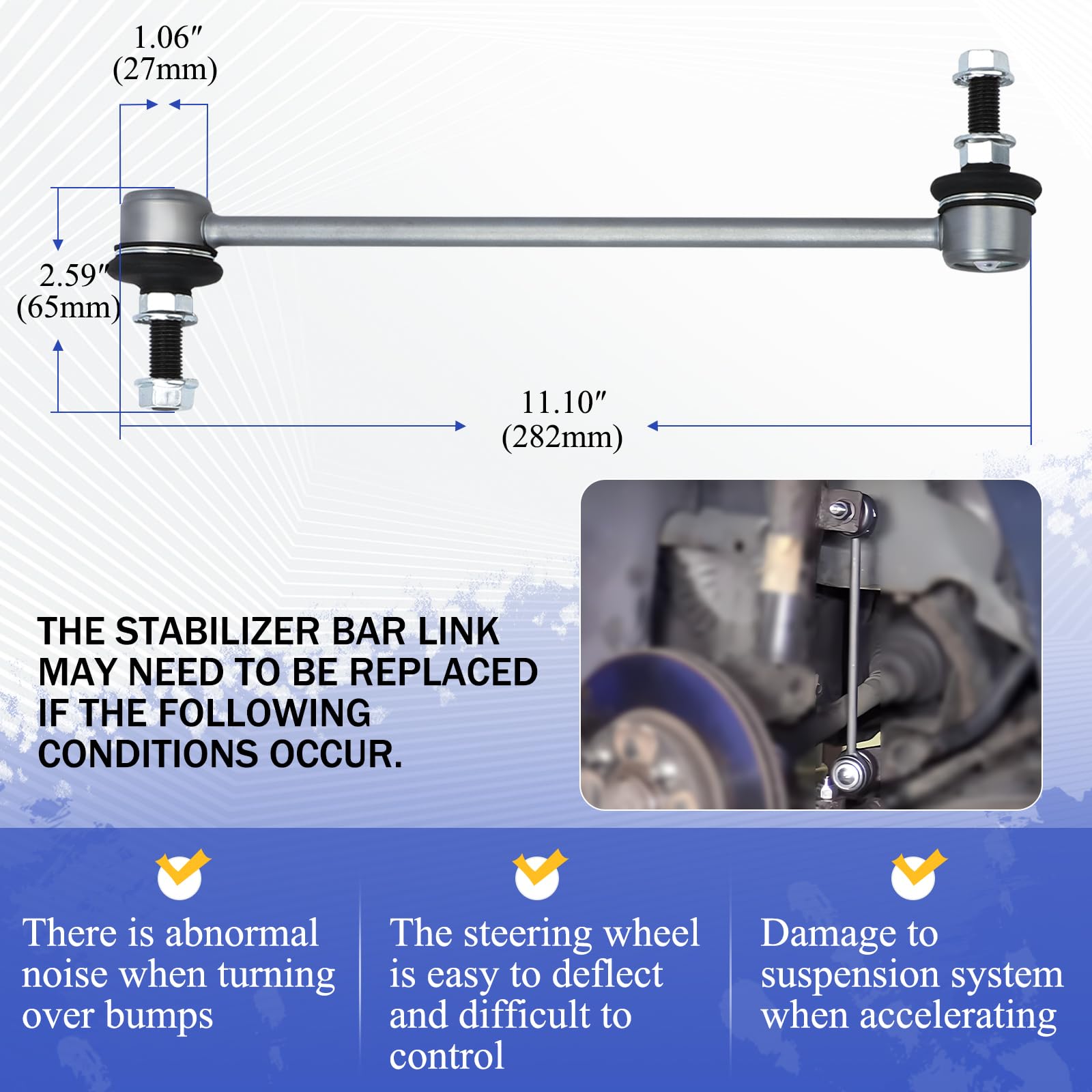 1.06″
(27mm)

2.59″
(65mm)

11.10″
(282mm)

THE STABILIZER BAR LINK MAY NEED TO BE REPLACED IF THE FOLLOWING CONDITIONS OCCUR.

There is abnormal noise when turning over bumps

The steering wheel is easy to deflect and difficult to control

Damage to suspension system when accelerating