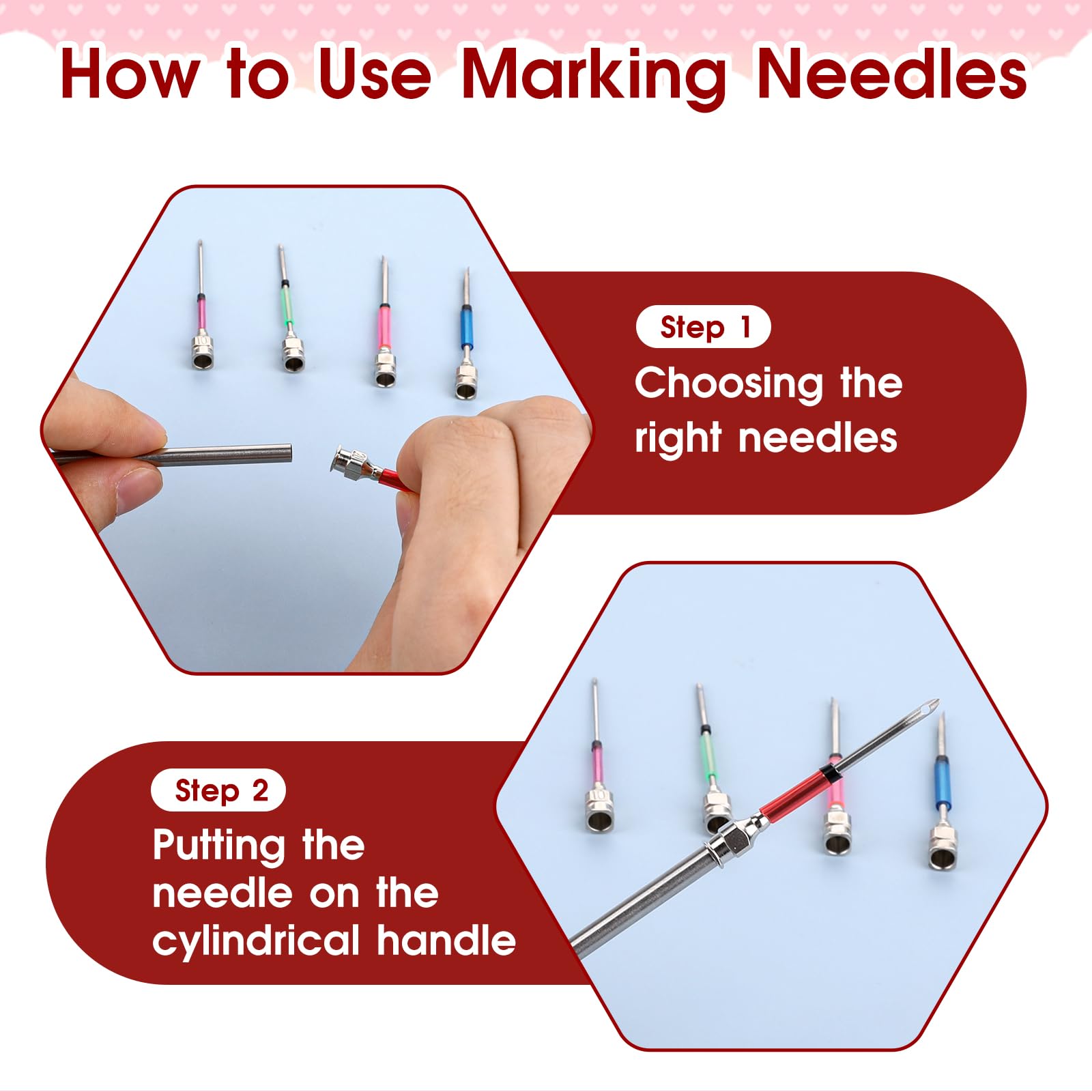 How to Use Marking Needles

Step 1
Choosing the right needles

Step 2
Putting the needle on the cylindrical handle