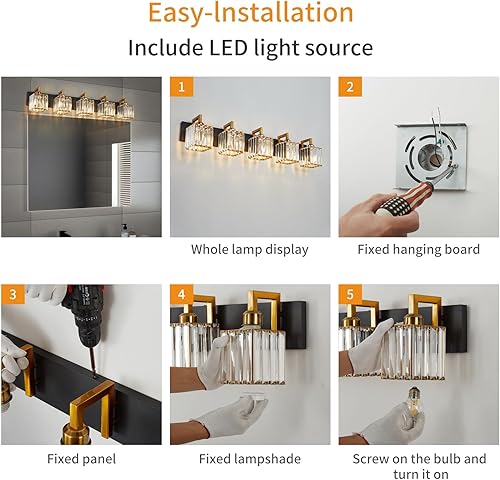 Easy-Installation

Include LED light source

1

Whole lamp display

2

Fixed hanging board

3

Fixed panel

4

Fixed lampshade

5

Screw on the bulb and turn it on