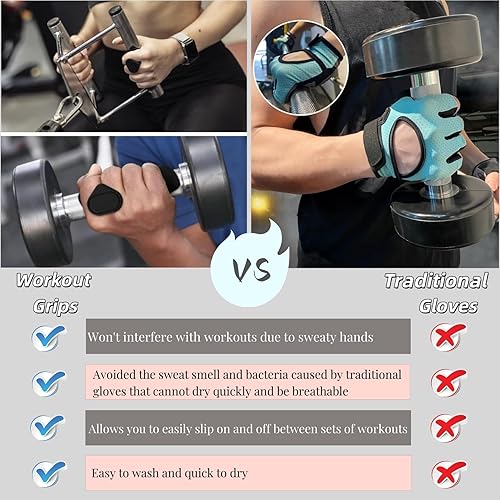 VS

Workout Grips

Traditional Gloves

Won't interfere with workouts due to sweaty hands

Avoided the sweat smell and bacteria caused by traditional gloves that cannot dry quickly and be breathable

Allows you to easily slip on and off between sets of workouts

Easy to wash and quick to dry