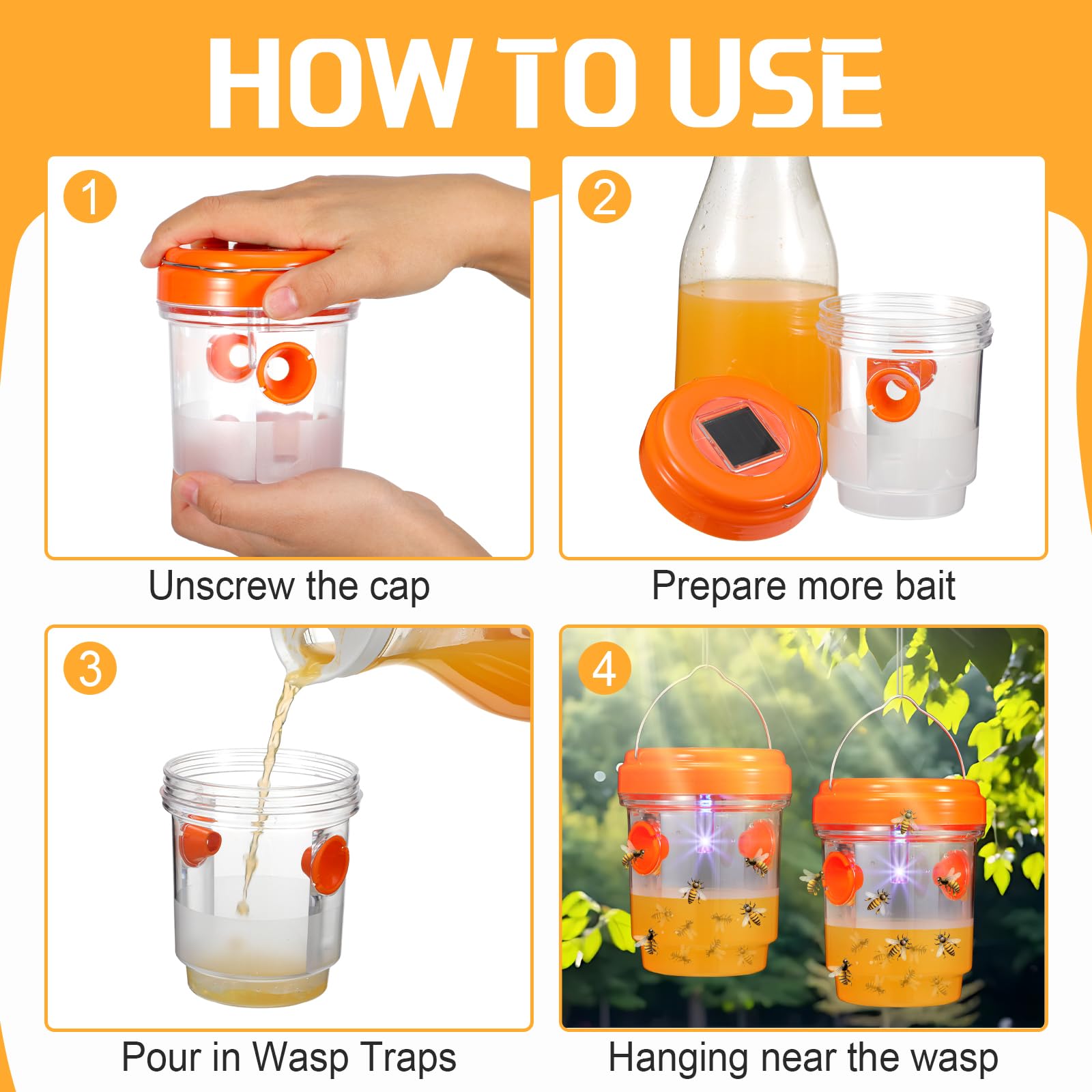 HOW TO USE

1

Unscrew the cap

2

Prepare more bait

3

Pour in Wasp Traps

4

Hanging near the wasp