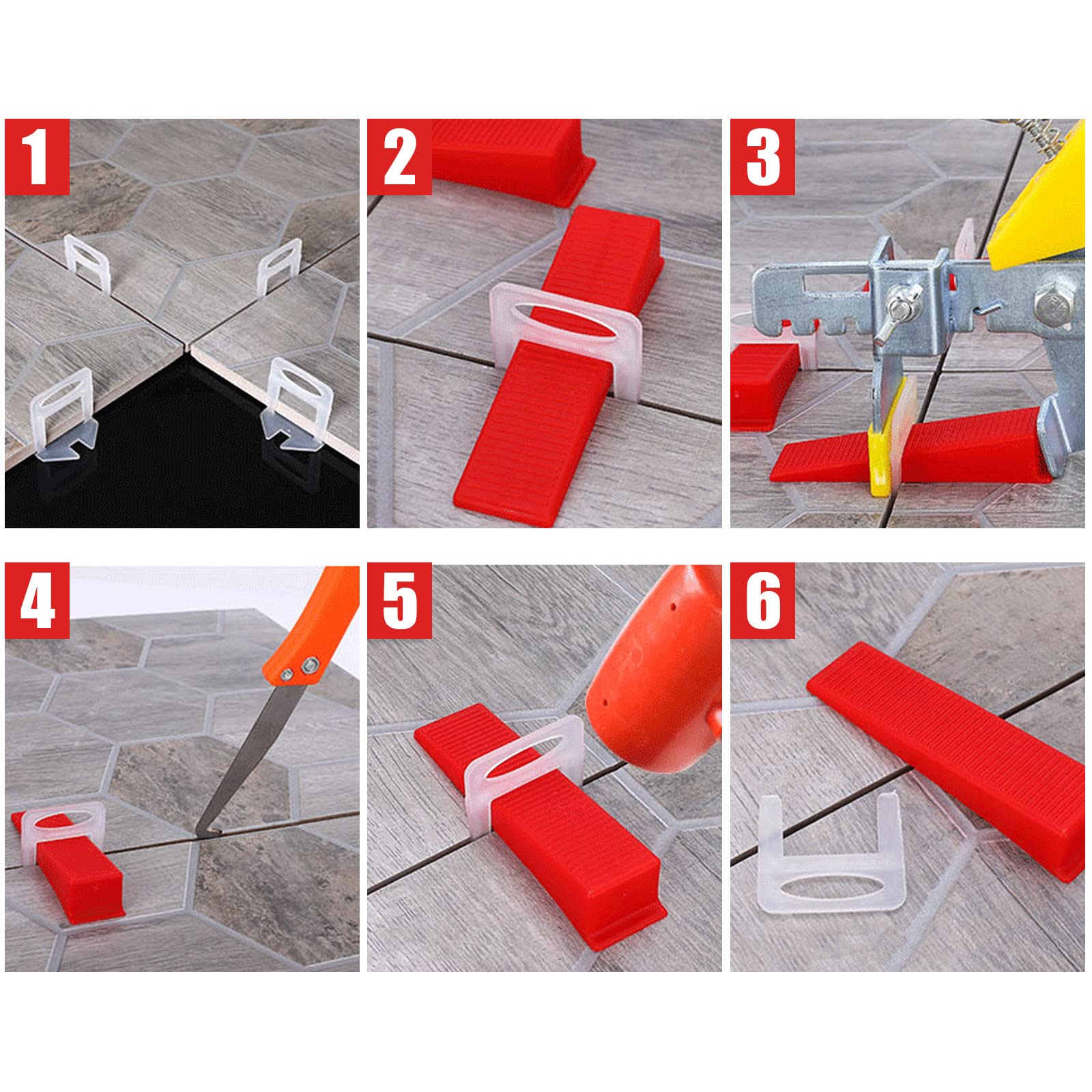 1

2

3

4

5

6