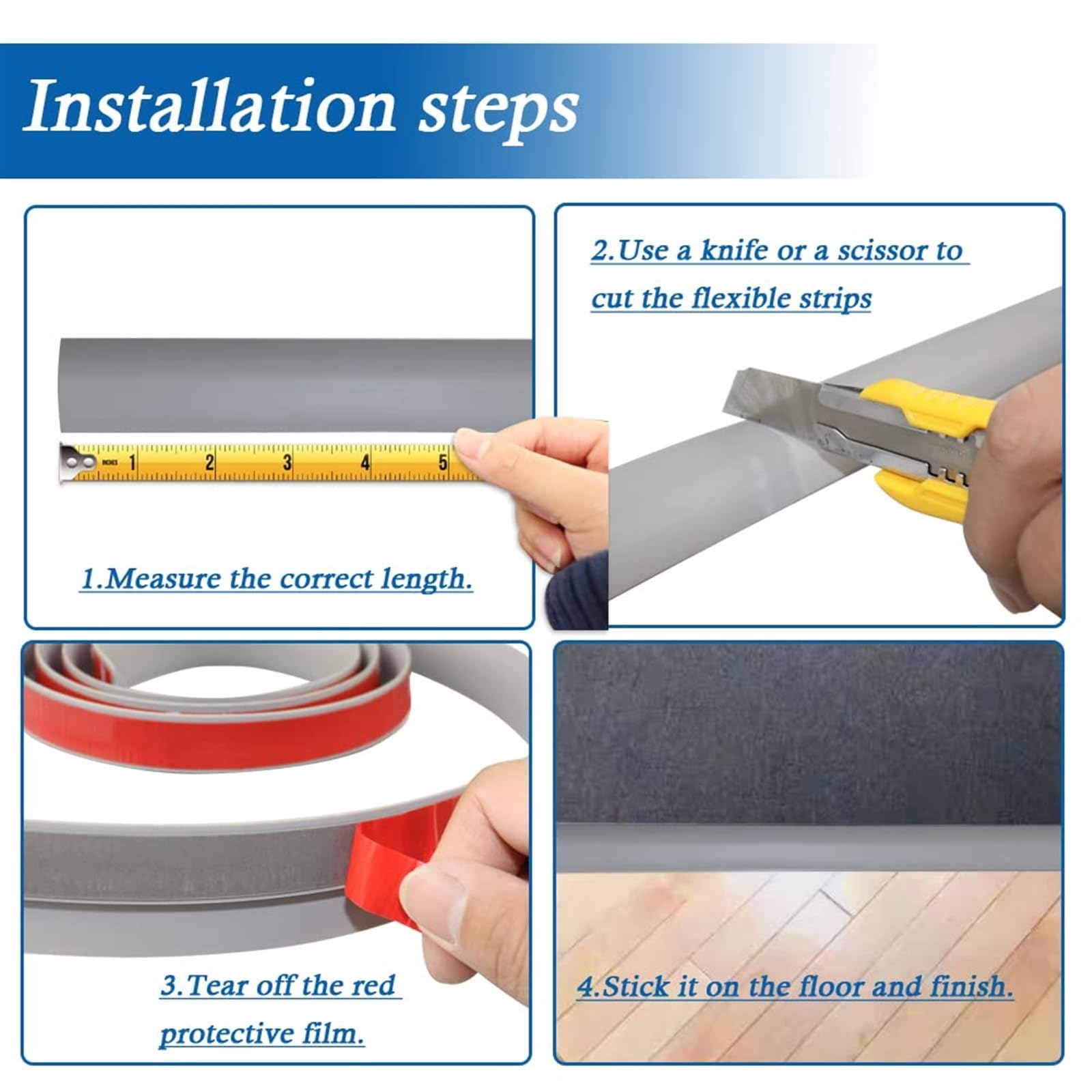 Installation steps

INCHES 1 2 3 4 5

1.Measure the correct length.

2.Use a knife or a scissor to cut the flexible strips

3.Tear off the red protective film.

4.Stick it on the floor and finish.