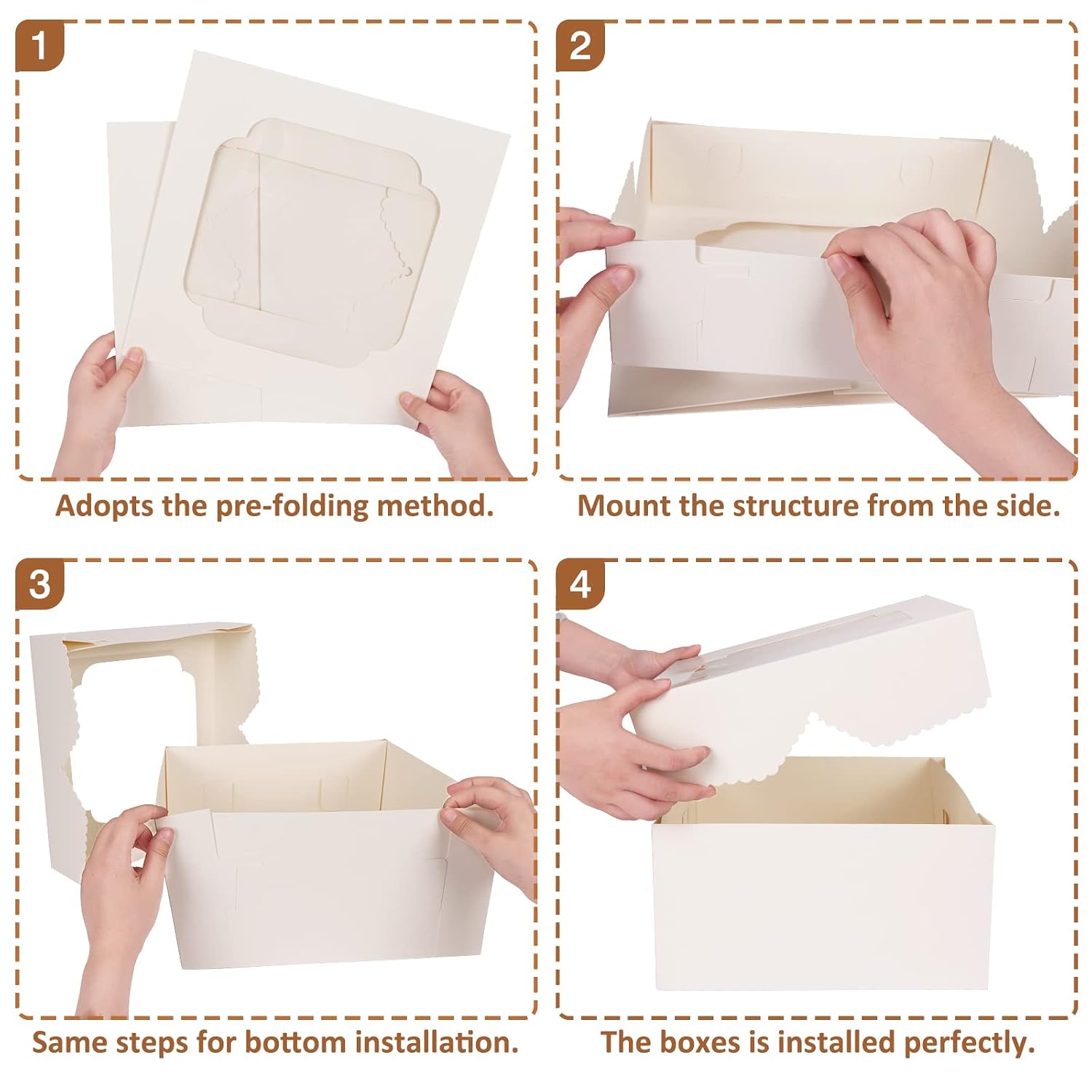 1

Adopts the pre-folding method.

2

Mount the structure from the side.

3

Same steps for bottom installation.

4

The boxes is installed perfectly.