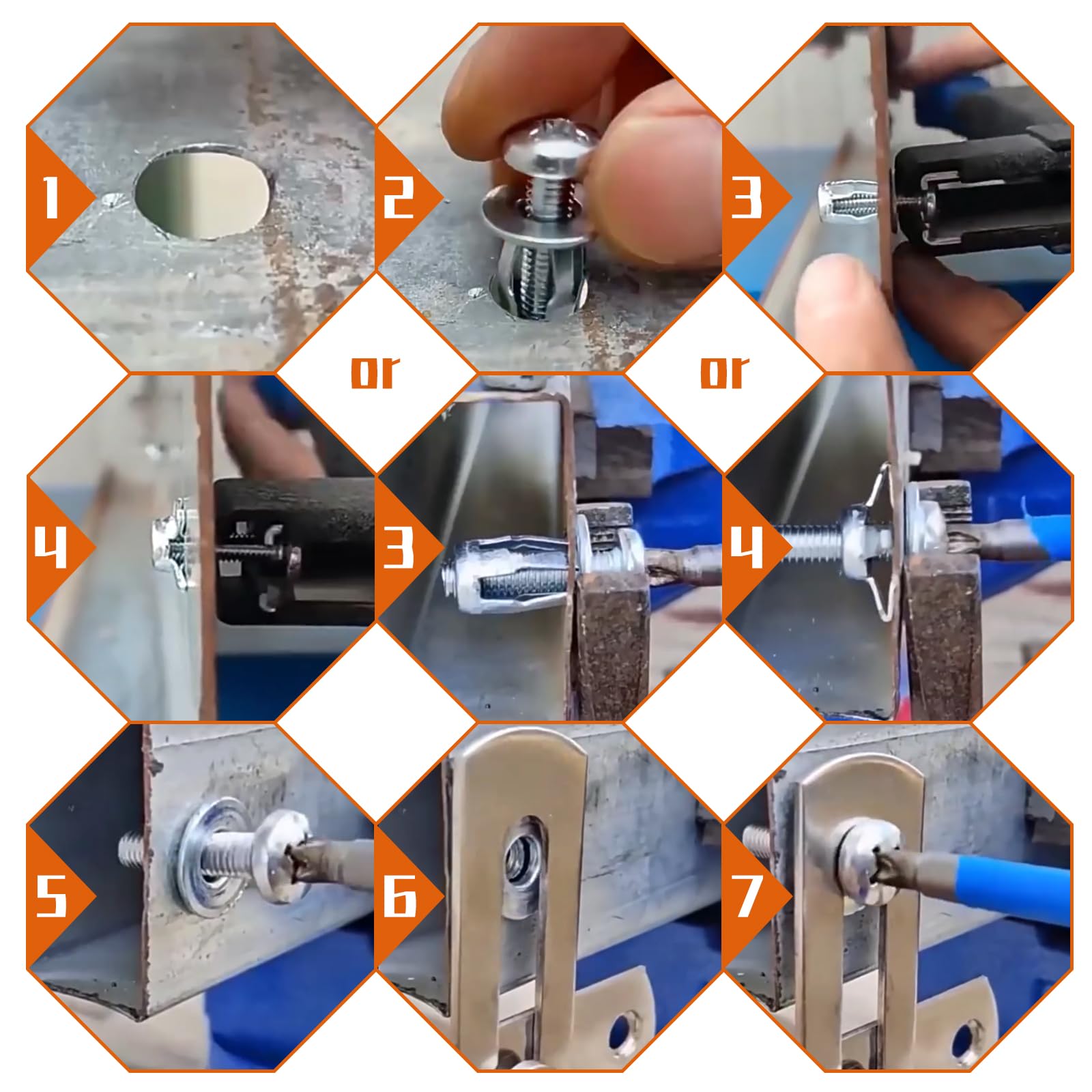 1
2
3
or
or
4
3
4
5
6
7