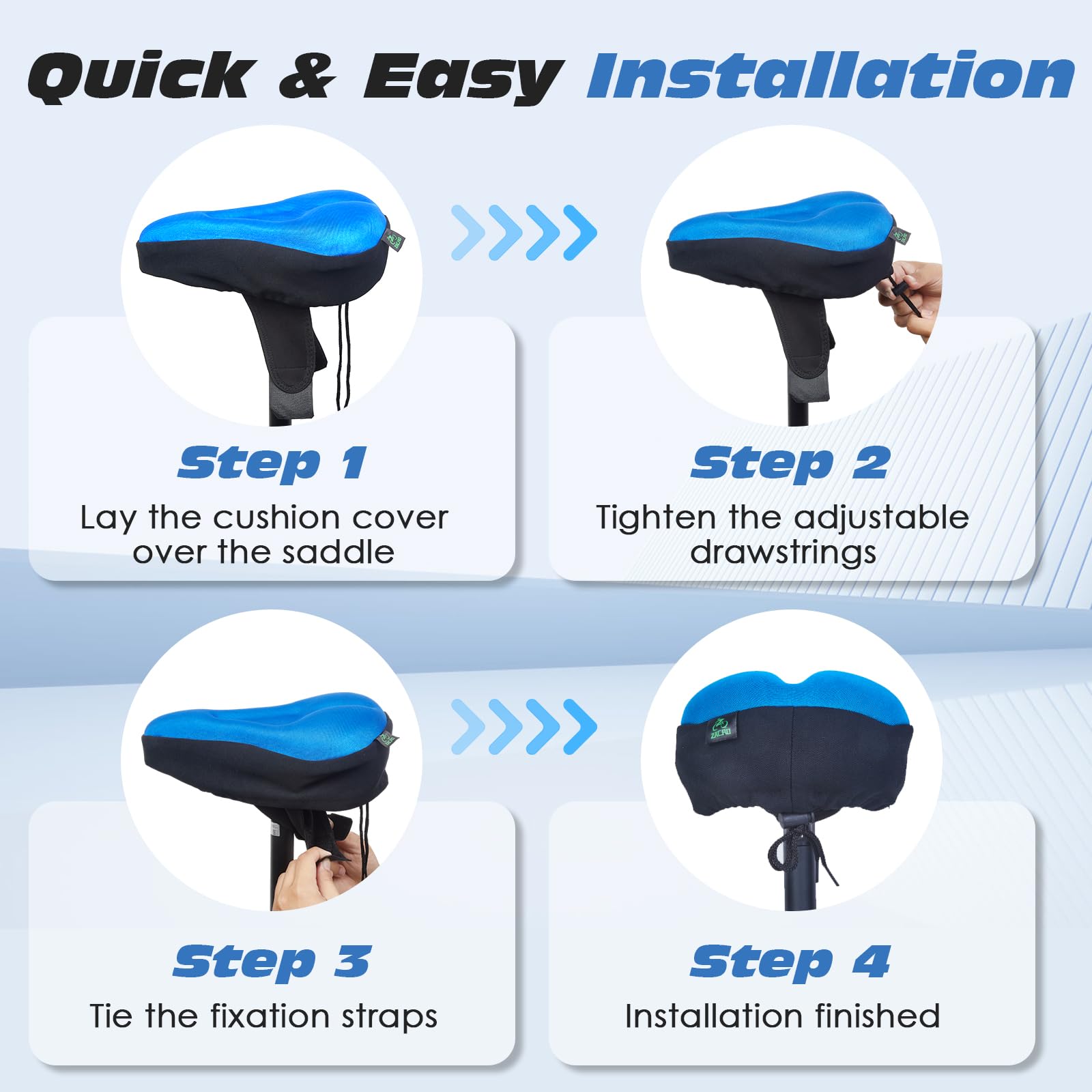 Quick & Easy Installation

Step 1
Lay the cushion cover over the saddle

Step 2
Tighten the adjustable drawstrings

Step 3
Tie the fixation straps

ZACRO

Step 4
Installation finished