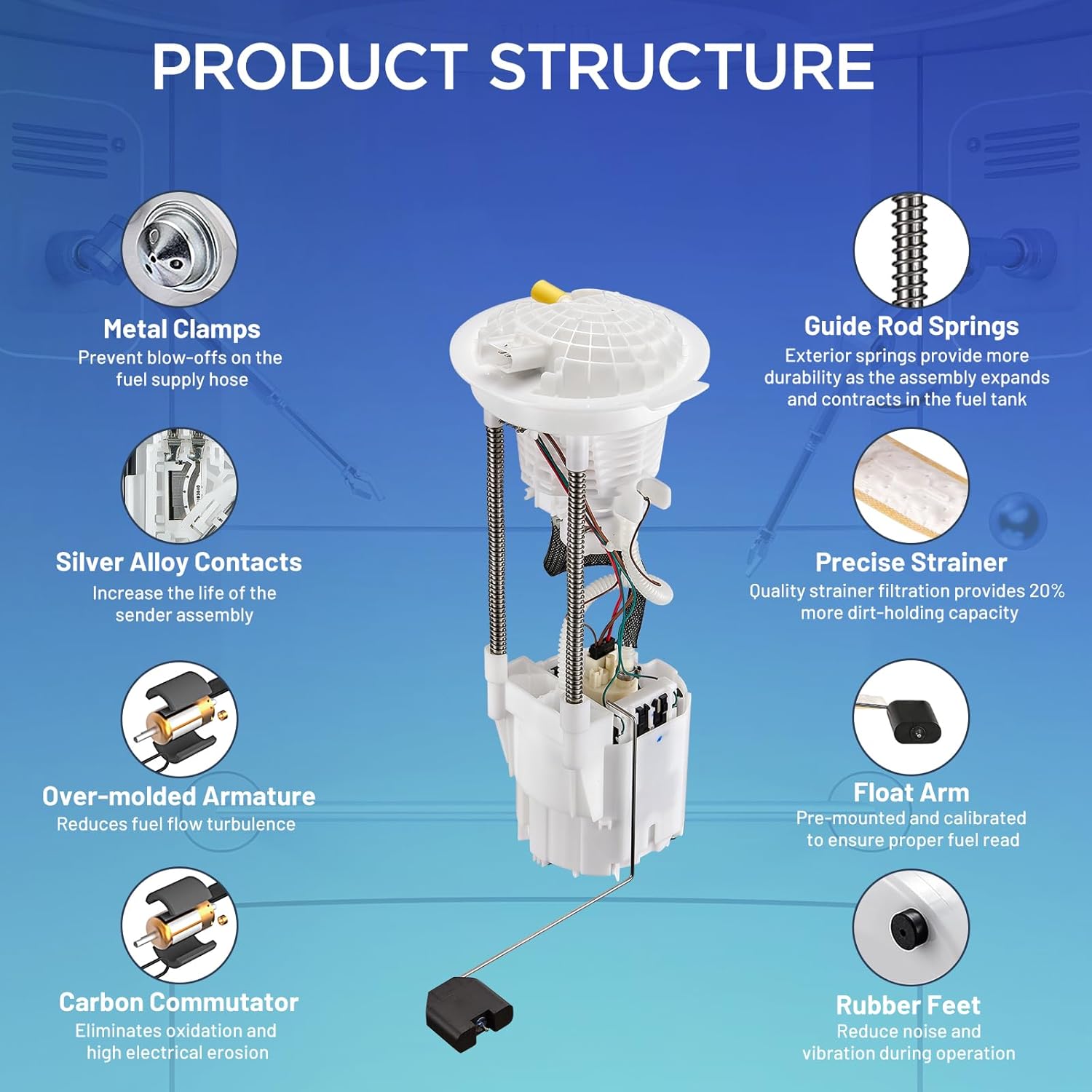 PRODUCT STRUCTURE

Metal Clamps
Prevent blow-offs on the fuel supply hose

Silver Alloy Contacts
Increase the life of the sender assembly

Over-molded Armature
Reduces fuel flow turbulence

Carbon Commutator
Eliminates oxidation and high electrical erosion

Guide Rod Springs
Exterior springs provide more durability as the assembly expands and contracts in the fuel tank

Precise Strainer
Quality strainer filtration provides 20% more dirt-holding capacity

Float Arm
Pre-mounted and calibrated to ensure proper fuel read

Rubber Feet
Reduce noise and vibration during operation