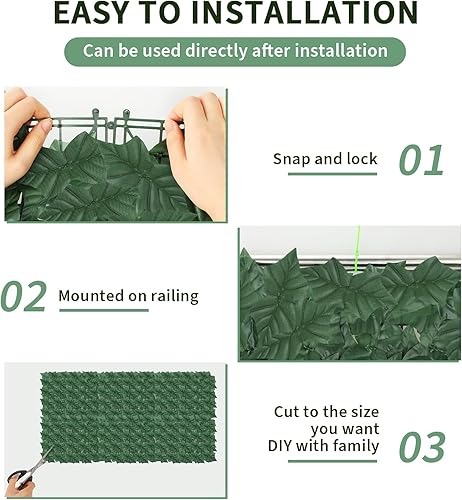 EASY TO INSTALLATION

Can be used directly after installation

Snap and lock 01

02 Mounted on railing

Cut to the size you want DIY with family 03