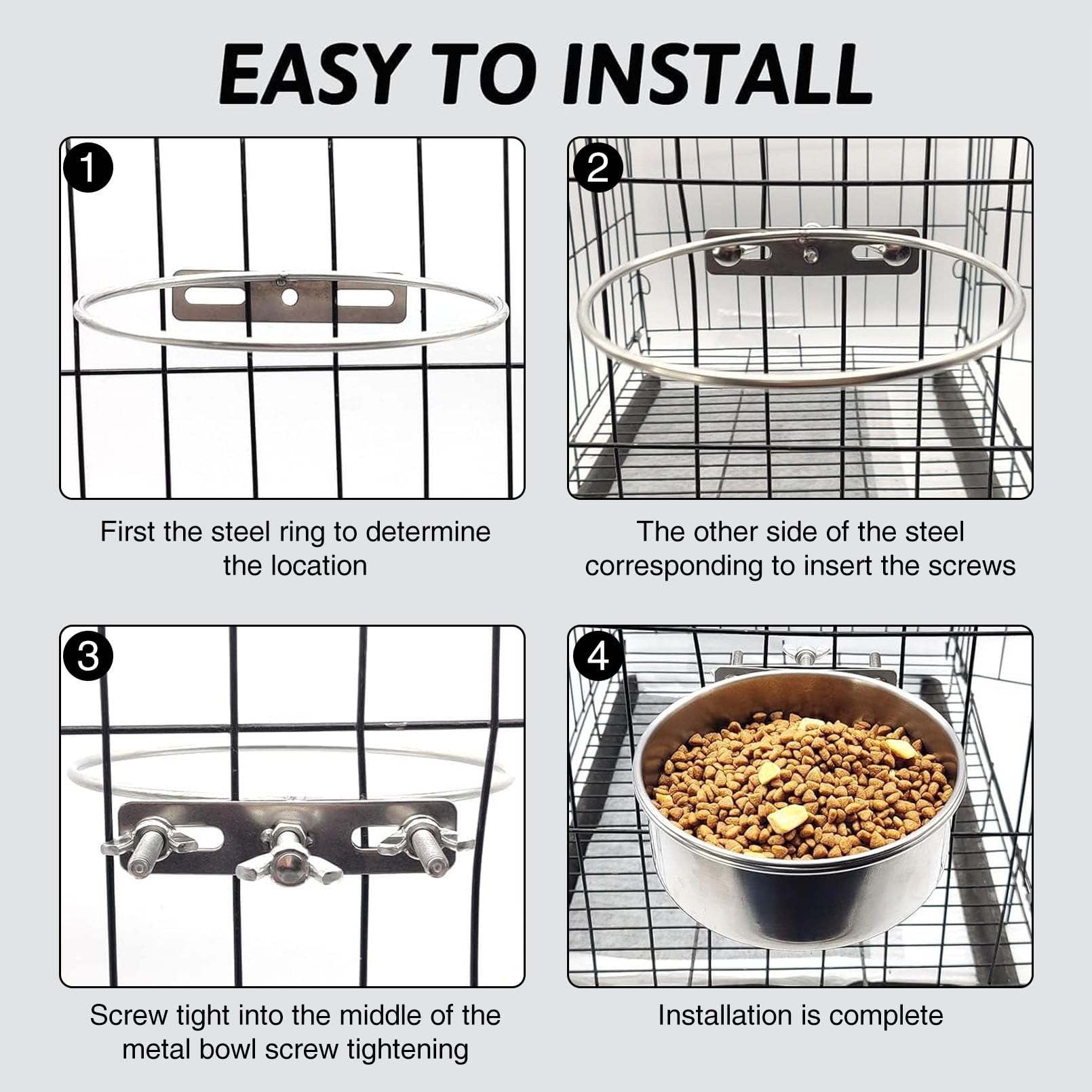 EASY TO INSTALL

1

First the steel ring to determine the location

2

The other side of the steel corresponding to insert the screws

3

Screw tight into the middle of the metal bowl screw tightening

4

Installation is complete